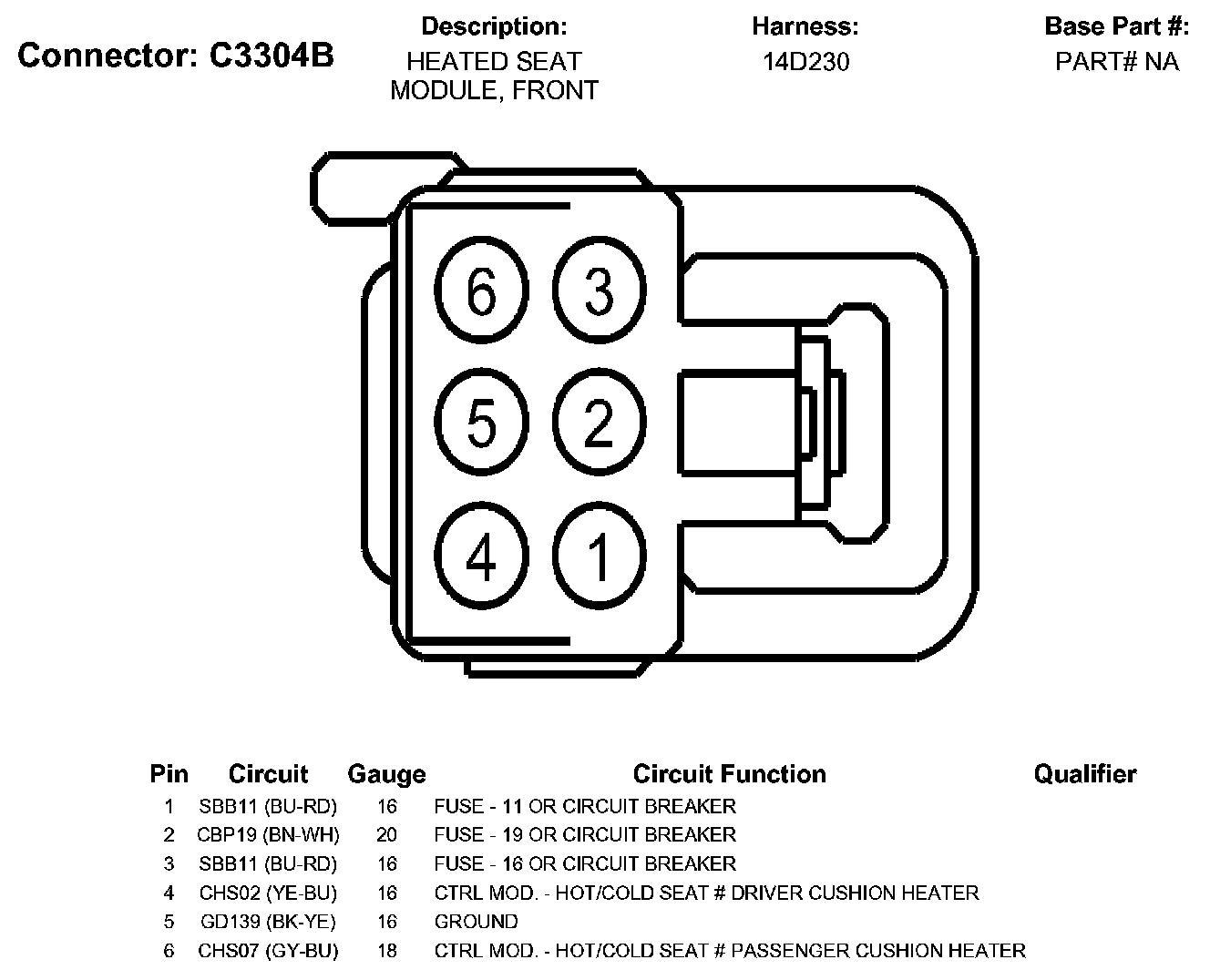 Connector: C3304B

Description:
HEATED SEAT MODULE, FRONT

Harness:
14D230

Base Part #:
PART# NA

6 3
5 2
4 1

| Pin | Circuit | Gauge | Circuit Function | Qualifier |
|---|---|---|---|---|
| 1 | SBB11 (BU-RD) | 16 | FUSE - 11 OR CIRCUIT BREAKER | |
| 2 | CBP19 (BN-WH) | 20 | FUSE - 19 OR CIRCUIT BREAKER | |
| 3 | SBB11 (BU-RD) | 16 | FUSE - 16 OR CIRCUIT BREAKER | |
| 4 | CHS02 (YE-BU) | 16 | CTRL MOD. - HOT/COLD SEAT # DRIVER CUSHION HEATER | |
| 5 | GD139 (BK-YE) | 16 | GROUND | |
| 6 | CHS07 (GY-BU) | 18 | CTRL MOD. - HOT/COLD SEAT # PASSENGER CUSHION HEATER | |