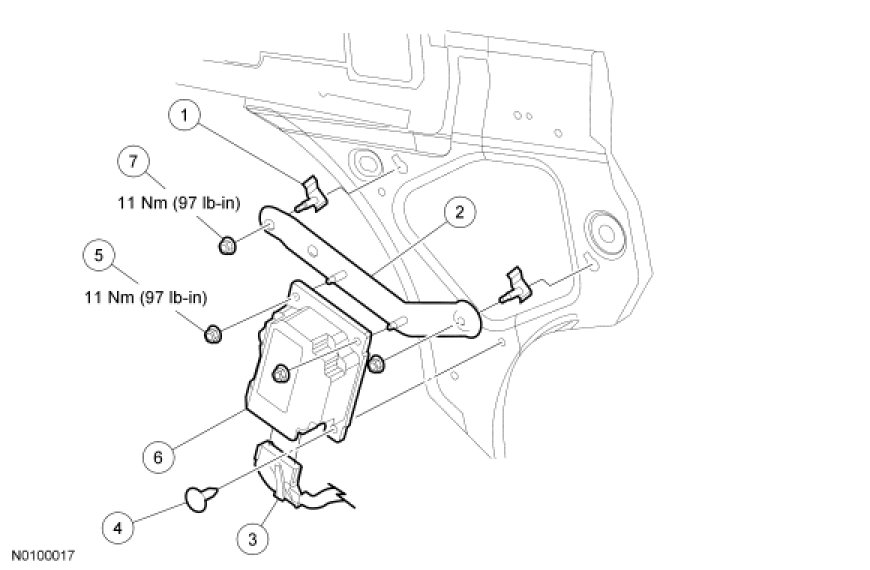 1

7

11 Nm (97 lb-in)

2

5

11 Nm (97 lb-in)

6

4

3

N0100017