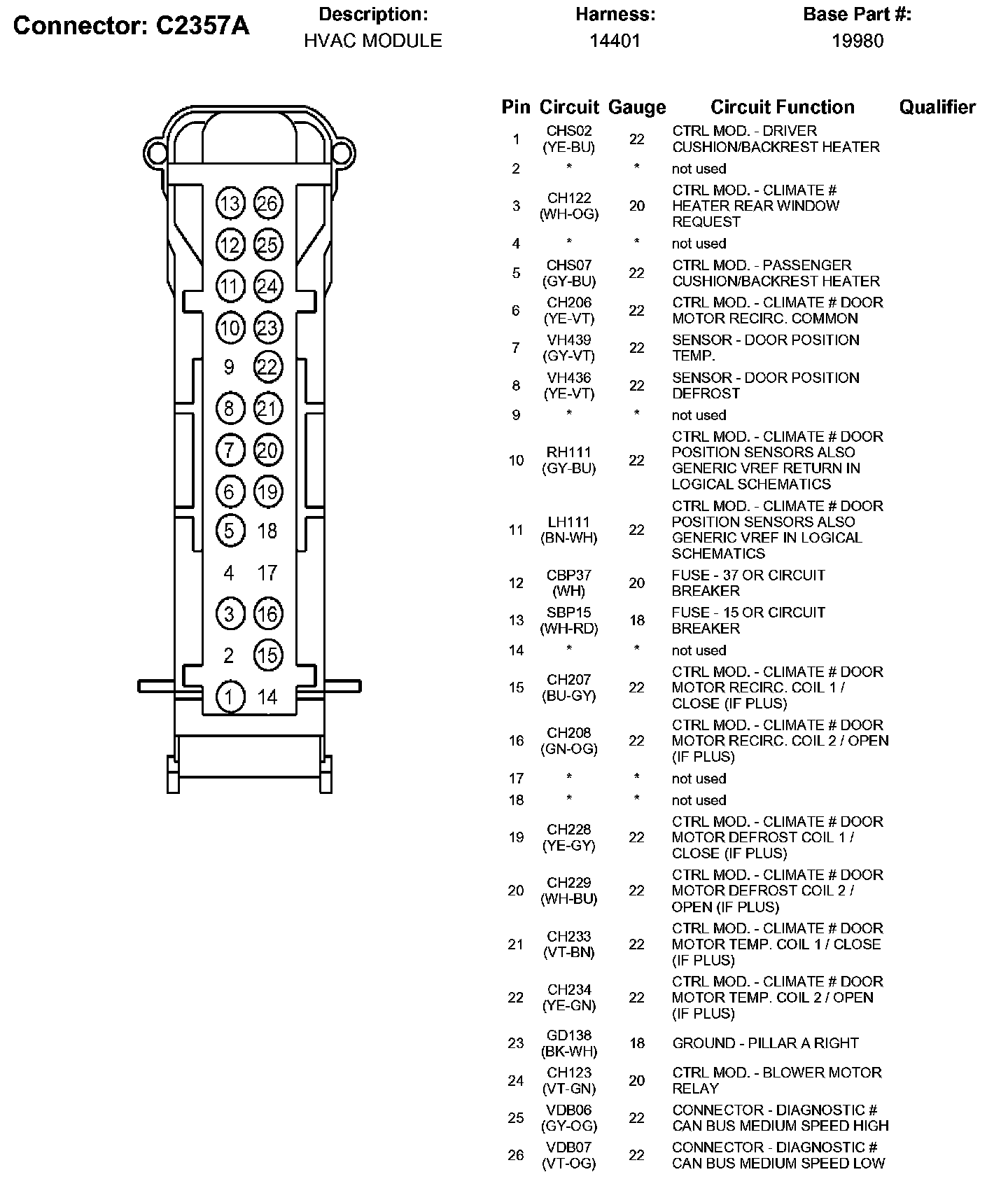 Connector: C2357A

Description:
HVAC MODULE

Harness:
14401

Base Part #:
19980

13 26
12 25
11 24
10 23
9 22
8 21
7 20
6 19
5 18
4 17
3 16
2 15
1 14

| Pin | Circuit | Gauge | Circuit Function | Qualifier |
|---|---|---|---|---|
| 1 | CHS02 (YE-BU) | 22 | CTRL MOD. - DRIVER CUSHION/BACKREST HEATER | |
| 2 | * | * | not used | |
| 3 | CH122 (WH-OG) | 20 | CTRL MOD. - CLIMATE # HEATER REAR WINDOW REQUEST | |
| 4 | * | * | not used | |
| 5 | CHS07 (GY-BU) | 22 | CTRL MOD. - PASSENGER CUSHION/BACKREST HEATER | |
| 6 | CH206 (YE-VT) | 22 | CTRL MOD. - CLIMATE # DOOR MOTOR RECIRC. COMMON | |
| 7 | VH439 (GY-VT) | 22 | SENSOR - DOOR POSITION TEMP. | |
| 8 | VH436 (YE-VT) | 22 | SENSOR - DOOR POSITION DEFROST | |
| 9 | * | * | not used | |
| 10 | RH111 (GY-BU) | 22 | CTRL MOD. - CLIMATE # DOOR POSITION SENSORS ALSO GENERIC VREF RETURN IN LOGICAL SCHEMATICS | |
| 11 | LH111 (BN-WH) | 22 | CTRL MOD. - CLIMATE # DOOR POSITION SENSORS ALSO GENERIC VREF IN LOGICAL SCHEMATICS | |
| 12 | CBP37 (WH) | 20 | FUSE - 37 OR CIRCUIT BREAKER | |
| 13 | SBP15 (WH-RD) | 18 | FUSE - 15 OR CIRCUIT BREAKER | |
| 14 | * | * | not used | |
| 15 | CH207 (BU-GY) | 22 | CTRL MOD. - CLIMATE # DOOR MOTOR RECIRC. COIL 1 / CLOSE (IF PLUS) | |
| 16 | CH208 (GN-OG) | 22 | CTRL MOD. - CLIMATE # DOOR MOTOR RECIRC. COIL 2 / OPEN (IF PLUS) | |
| 17 | * | * | not used | |
| 18 | * | * | not used | |
| 19 | CH228 (YE-GY) | 22 | CTRL MOD. - CLIMATE # DOOR MOTOR DEFROST COIL 1 / CLOSE (IF PLUS) | |
| 20 | CH229 (WH-BU) | 22 | CTRL MOD. - CLIMATE # DOOR MOTOR DEFROST COIL 2 / OPEN (IF PLUS) | |
| 21 | CH233 (VT-BN) | 22 | CTRL MOD. - CLIMATE # DOOR MOTOR TEMP. COIL 1 / CLOSE (IF PLUS) | |
| 22 | CH234 (YE-GN) | 22 | CTRL MOD. - CLIMATE # DOOR MOTOR TEMP. COIL 2 / OPEN (IF PLUS) | |
| 23 | GD138 (BK-WH) | 18 | GROUND - PILLAR A RIGHT | |
| 24 | CH123 (VT-GN) | 20 | CTRL MOD. - BLOWER MOTOR RELAY | |
| 25 | VDB06 (GY-OG) | 22 | CONNECTOR - DIAGNOSTIC # CAN BUS MEDIUM SPEED HIGH | |
| 26 | VDB07 (VT-OG) | 22 | CONNECTOR - DIAGNOSTIC # CAN BUS MEDIUM SPEED LOW | |