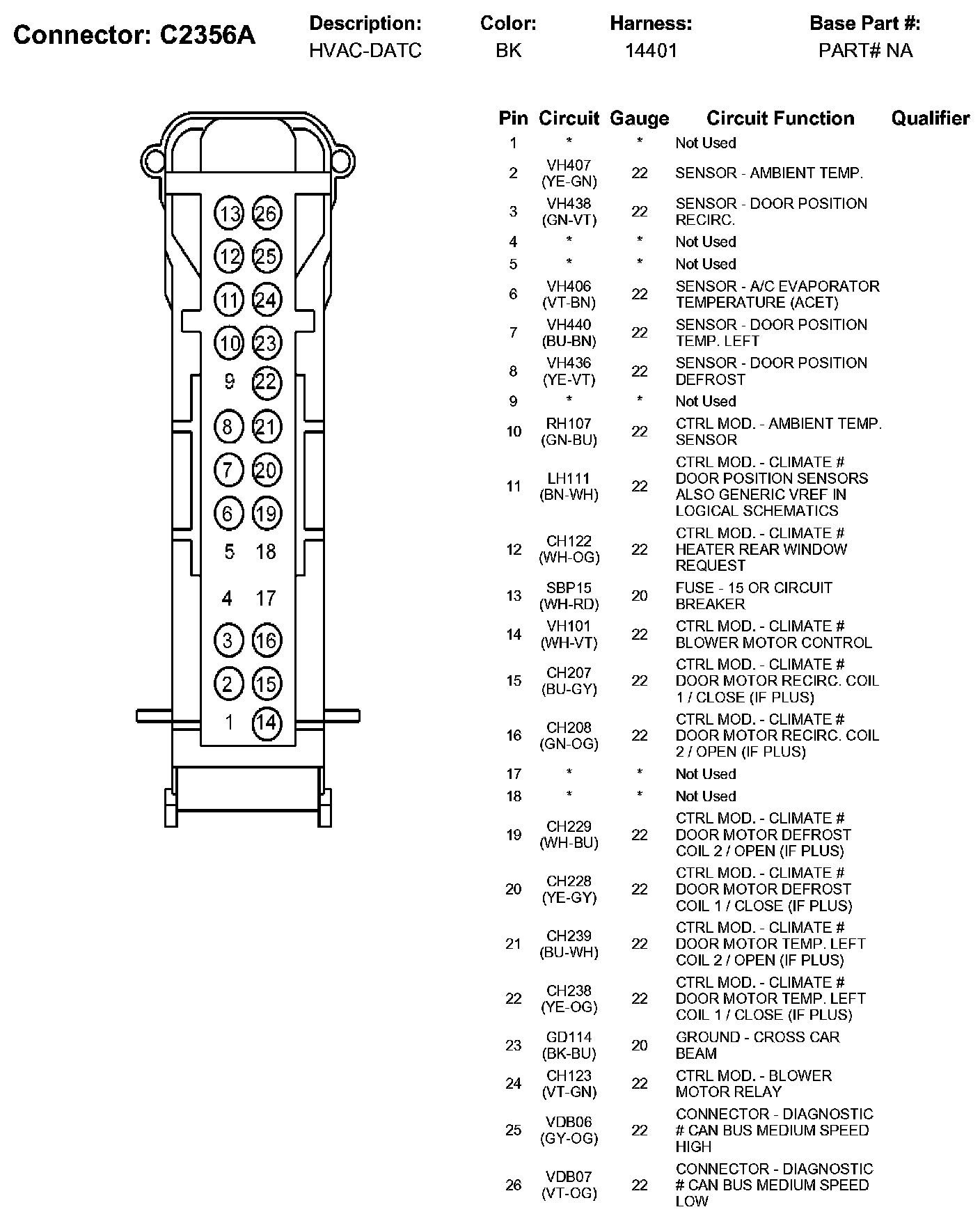 Connector: C2356A

| Description: | Color: | Harness: | Base Part #: |
|---|---|---|---|
| HVAC-DATC | BK | 14401 | PART# NA |

13 26
12 25
11 24
10 23
9 22
8 21
7 20
6 19
5 18
4 17
3 16
2 15
1 14

| Pin | Circuit | Gauge | Circuit Function | Qualifier |
|---|---|---|---|---|
| 1 | * | * | Not Used | |
| 2 | VH407 (YE-GN) | 22 | SENSOR - AMBIENT TEMP. | |
| 3 | VH438 (GN-VT) | 22 | SENSOR - DOOR POSITION RECIRC. | |
| 4 | * | * | Not Used | |
| 5 | * | * | Not Used | |
| 6 | VH406 (VT-BN) | 22 | SENSOR - A/C EVAPORATOR TEMPERATURE (ACET) | |
| 7 | VH440 (BU-BN) | 22 | SENSOR - DOOR POSITION TEMP. LEFT | |
| 8 | VH436 (YE-VT) | 22 | SENSOR - DOOR POSITION DEFROST | |
| 9 | * | * | Not Used | |
| 10 | RH107 (GN-BU) | 22 | CTRL MOD. - AMBIENT TEMP. SENSOR | |
| 11 | LH111 (BN-WH) | 22 | CTRL MOD. - CLIMATE # DOOR POSITION SENSORS ALSO GENERIC VREF IN LOGICAL SCHEMATICS | |
| 12 | CH122 (WH-OG) | 22 | CTRL MOD. - CLIMATE # HEATER REAR WINDOW REQUEST | |
| 13 | SBP15 (WH-RD) | 20 | FUSE - 15 OR CIRCUIT BREAKER | |
| 14 | VH101 (WH-VT) | 22 | CTRL MOD. - CLIMATE # BLOWER MOTOR CONTROL | |
| 15 | CH207 (BU-GY) | 22 | CTRL MOD. - CLIMATE # DOOR MOTOR RECIRC. COIL 1 / CLOSE (IF PLUS) | |
| 16 | CH208 (GN-OG) | 22 | CTRL MOD. - CLIMATE # DOOR MOTOR RECIRC. COIL 2 / OPEN (IF PLUS) | |
| 17 | * | * | Not Used | |
| 18 | * | * | Not Used | |
| 19 | CH229 (WH-BU) | 22 | CTRL MOD. - CLIMATE # DOOR MOTOR DEFROST COIL 2 / OPEN (IF PLUS) | |
| 20 | CH228 (YE-GY) | 22 | CTRL MOD. - CLIMATE # DOOR MOTOR DEFROST COIL 1 / CLOSE (IF PLUS) | |
| 21 | CH239 (BU-WH) | 22 | CTRL MOD. - CLIMATE # DOOR MOTOR TEMP. LEFT COIL 2 / OPEN (IF PLUS) | |
| 22 | CH238 (YE-OG) | 22 | CTRL MOD. - CLIMATE # DOOR MOTOR TEMP. LEFT COIL 1 / CLOSE (IF PLUS) | |
| 23 | GD114 (BK-BU) | 20 | GROUND - CROSS CAR BEAM | |
| 24 | CH123 (VT-GN) | 22 | CTRL MOD. - BLOWER MOTOR RELAY | |
| 25 | VDB06 (GY-OG) | 22 | CONNECTOR - DIAGNOSTIC # CAN BUS MEDIUM SPEED HIGH | |
| 26 | VDB07 (VT-OG) | 22 | CONNECTOR - DIAGNOSTIC # CAN BUS MEDIUM SPEED LOW | |