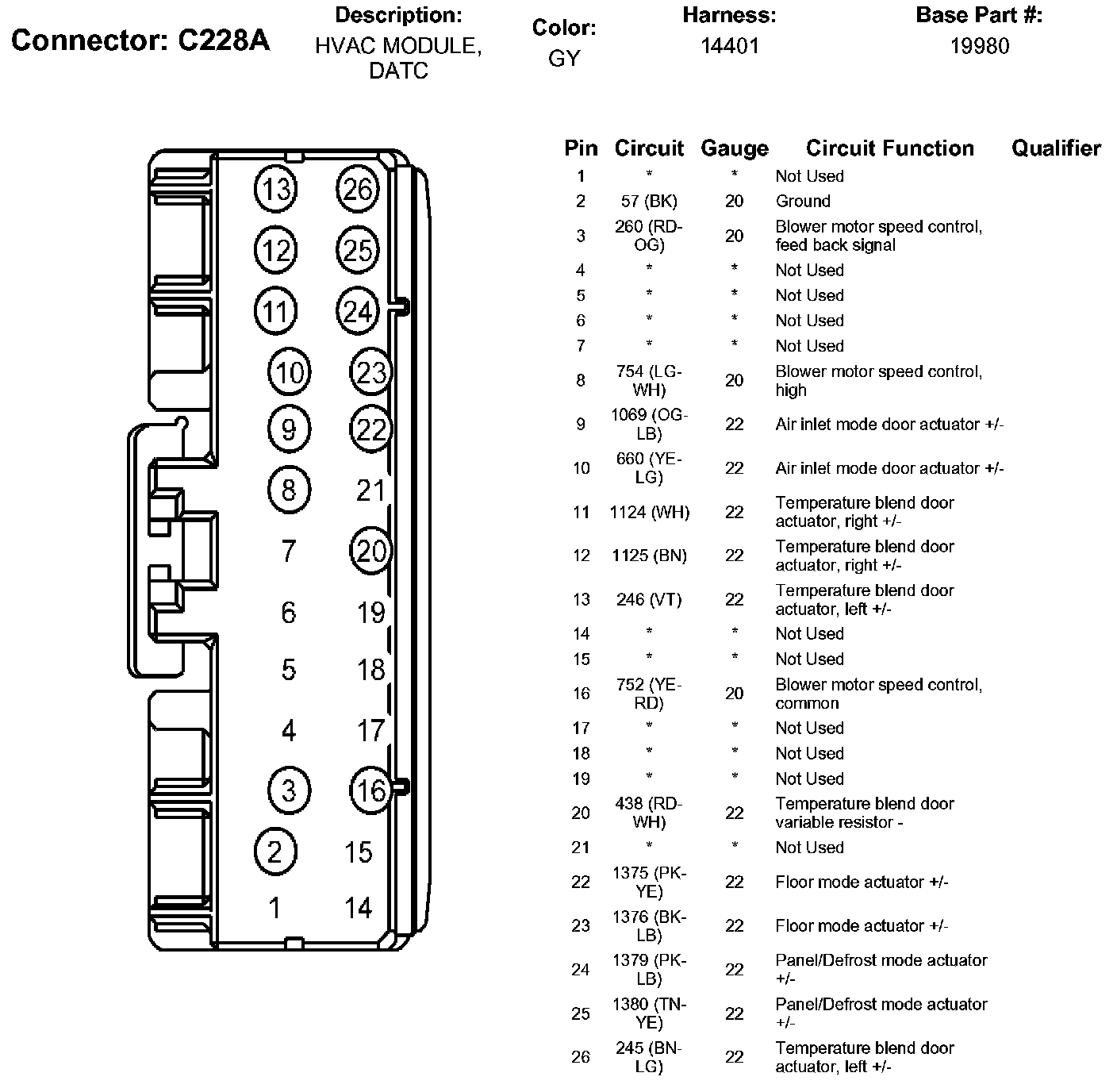 Connector: C228A

Description:
HVAC MODULE, DATC

Color:
GY

Harness:
14401

Base Part #:
19980

13 26
12 25
11 24
10 23
9 22
8 21
7 20
6 19
5 18
4 17
3 16
2 15
1 14

| Pin | Circuit | Gauge | Circuit Function | Qualifier |
|---|---|---|---|---|
| 1 | * | * | Not Used | |
| 2 | 57 (BK) | 20 | Ground | |
| 3 | 260 (RD-OG) | 20 | Blower motor speed control, feed back signal | |
| 4 | * | * | Not Used | |
| 5 | * | * | Not Used | |
| 6 | * | * | Not Used | |
| 7 | * | * | Not Used | |
| 8 | 754 (LG-WH) | 20 | Blower motor speed control, high | |
| 9 | 1069 (OG-LB) | 22 | Air inlet mode door actuator +/- | |
| 10 | 660 (YE-LG) | 22 | Air inlet mode door actuator +/- | |
| 11 | 1124 (WH) | 22 | Temperature blend door actuator, right +/- | |
| 12 | 1125 (BN) | 22 | Temperature blend door actuator, right +/- | |
| 13 | 246 (VT) | 22 | Temperature blend door actuator, left +/- | |
| 14 | * | * | Not Used | |
| 15 | * | * | Not Used | |
| 16 | 752 (YE-RD) | 20 | Blower motor speed control, common | |
| 17 | * | * | Not Used | |
| 18 | * | * | Not Used | |
| 19 | * | * | Not Used | |
| 20 | 438 (RD-WH) | 22 | Temperature blend door variable resistor - | |
| 21 | * | * | Not Used | |
| 22 | 1375 (PK-YE) | 22 | Floor mode actuator +/- | |
| 23 | 1376 (BK-LB) | 22 | Floor mode actuator +/- | |
| 24 | 1379 (PK-LB) | 22 | Panel/Defrost mode actuator +/- | |
| 25 | 1380 (TN-YE) | 22 | Panel/Defrost mode actuator +/- | |
| 26 | 245 (BN-LG) | 22 | Temperature blend door actuator, left +/- | |