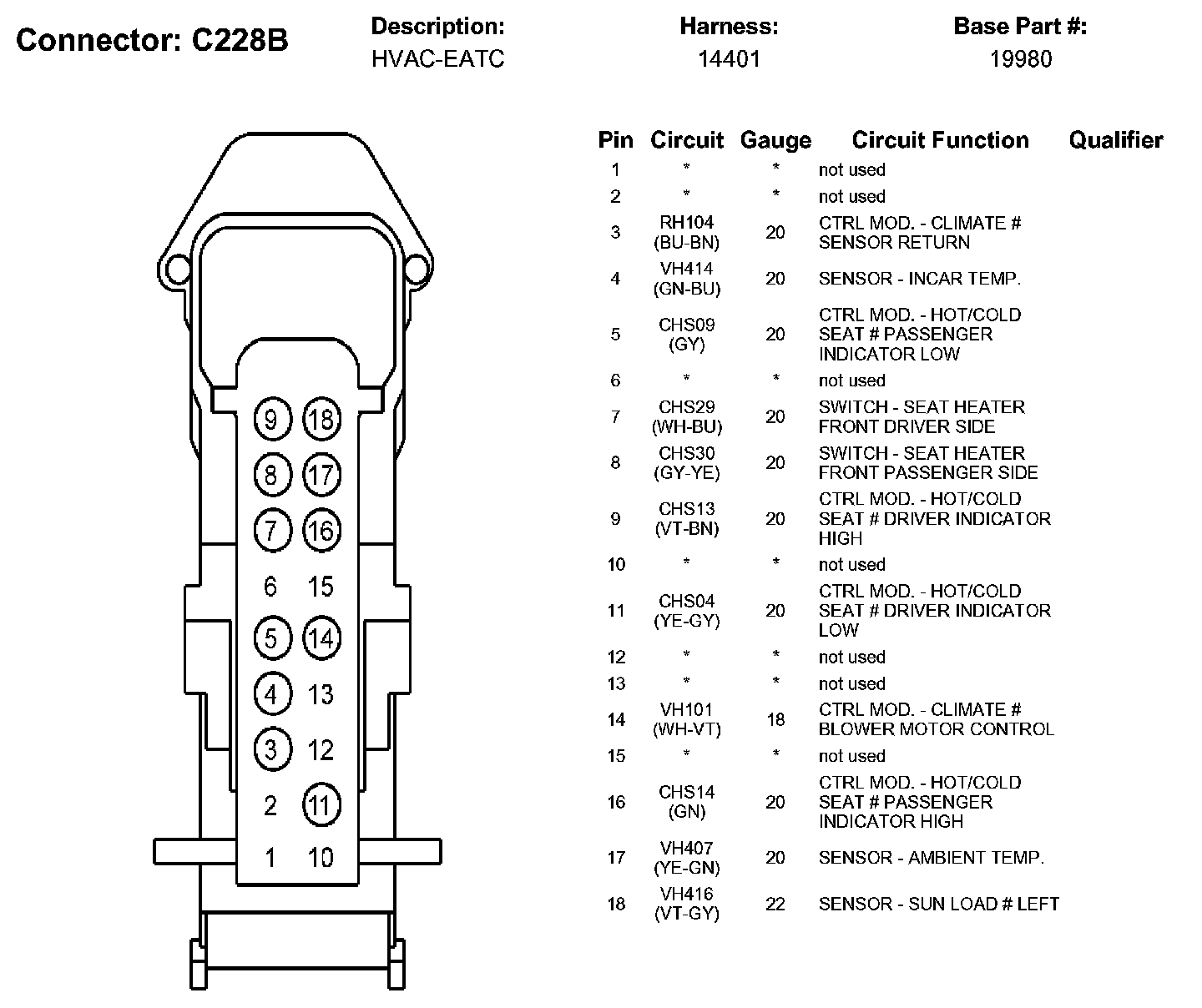 Connector: C228B

Description:
HVAC-EATC

Harness:
14401

Base Part #:
19980

9 18
8 17
7 16
6 15
5 14
4 13
3 12
2 11
1 10

| Pin | Circuit | Gauge | Circuit Function | Qualifier |
|---|---|---|---|---|
| 1 | * | * | not used | |
| 2 | * | * | not used | |
| 3 | RH104 (BU-BN) | 20 | CTRL MOD. - CLIMATE # SENSOR RETURN | |
| 4 | VH414 (GN-BU) | 20 | SENSOR - INCAR TEMP. | |
| 5 | CHS09 (GY) | 20 | CTRL MOD. - HOT/COLD SEAT # PASSENGER INDICATOR LOW | |
| 6 | * | * | not used | |
| 7 | CHS29 (WH-BU) | 20 | SWITCH - SEAT HEATER FRONT DRIVER SIDE | |
| 8 | CHS30 (GY-YE) | 20 | SWITCH - SEAT HEATER FRONT PASSENGER SIDE | |
| 9 | CHS13 (VT-BN) | 20 | CTRL MOD. - HOT/COLD SEAT # DRIVER INDICATOR HIGH | |
| 10 | * | * | not used | |
| 11 | CHS04 (YE-GY) | 20 | CTRL MOD. - HOT/COLD SEAT # DRIVER INDICATOR LOW | |
| 12 | * | * | not used | |
| 13 | * | * | not used | |
| 14 | VH101 (WH-VT) | 18 | CTRL MOD. - CLIMATE # BLOWER MOTOR CONTROL | |
| 15 | * | * | not used | |
| 16 | CHS14 (GN) | 20 | CTRL MOD. - HOT/COLD SEAT # PASSENGER INDICATOR HIGH | |
| 17 | VH407 (YE-GN) | 20 | SENSOR - AMBIENT TEMP. | |
| 18 | VH416 (VT-GY) | 22 | SENSOR - SUN LOAD # LEFT | |