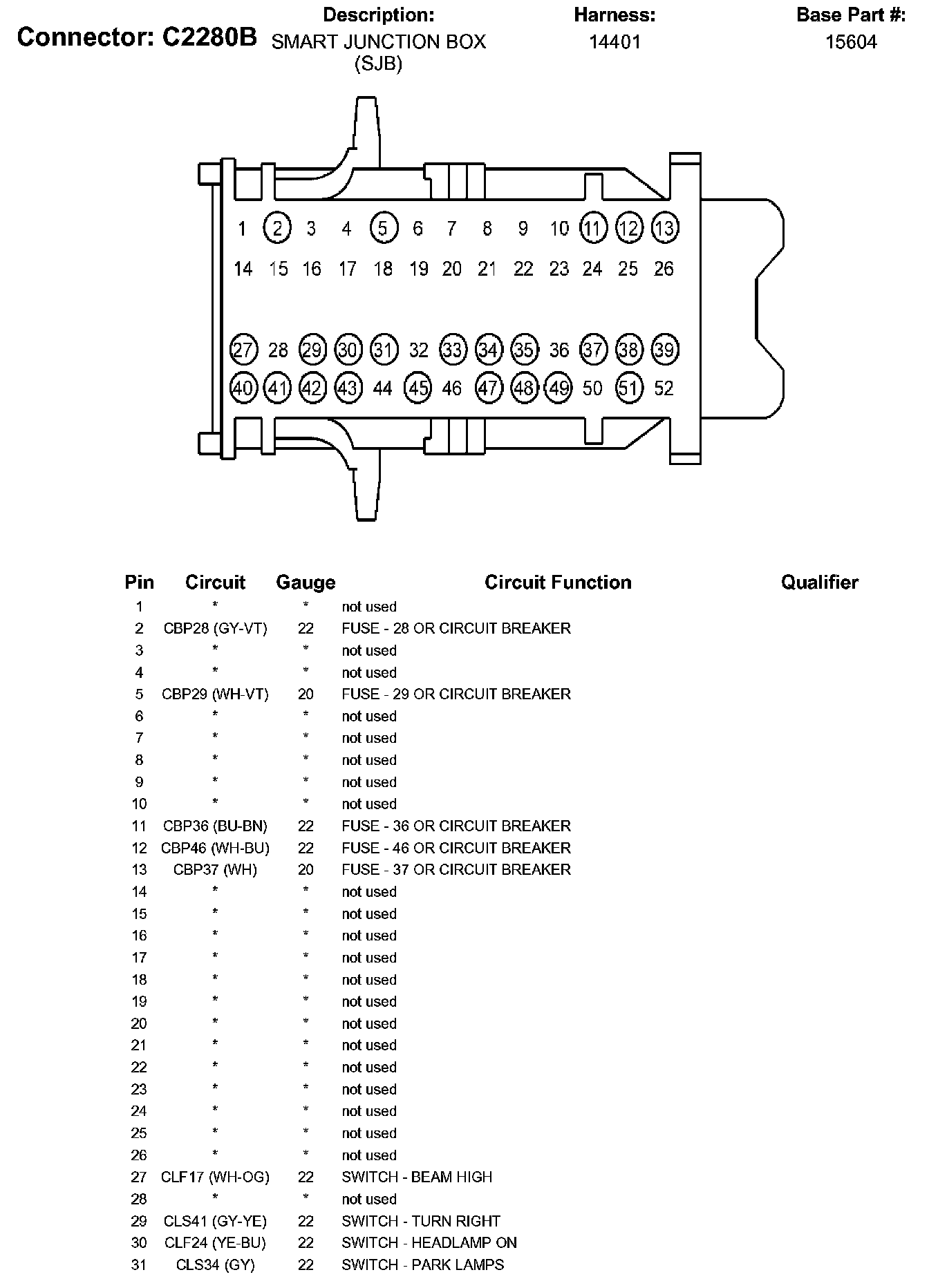 Connector: C2280B

Description:
SMART JUNCTION BOX (SJB)

Harness:
14401

Base Part #:
15604

1 2 3 4 5 6 7 8 9 10 11 12 13
14 15 16 17 18 19 20 21 22 23 24 25 26
27 28 29 30 31 32 33 34 35 36 37 38 39
40 41 42 43 44 45 46 47 48 49 50 51 52

| Pin | Circuit | Gauge | Circuit Function | Qualifier |
|---|---|---|---|---|
| 1 | * | * | not used | |
| 2 | CBP28 (GY-VT) | 22 | FUSE - 28 OR CIRCUIT BREAKER | |
| 3 | * | * | not used | |
| 4 | * | * | not used | |
| 5 | CBP29 (WH-VT) | 20 | FUSE - 29 OR CIRCUIT BREAKER | |
| 6 | * | * | not used | |
| 7 | * | * | not used | |
| 8 | * | * | not used | |
| 9 | * | * | not used | |
| 10 | * | * | not used | |
| 11 | CBP36 (BU-BN) | 22 | FUSE - 36 OR CIRCUIT BREAKER | |
| 12 | CBP46 (WH-BU) | 22 | FUSE - 46 OR CIRCUIT BREAKER | |
| 13 | CBP37 (WH) | 20 | FUSE - 37 OR CIRCUIT BREAKER | |
| 14 | * | * | not used | |
| 15 | * | * | not used | |
| 16 | * | * | not used | |
| 17 | * | * | not used | |
| 18 | * | * | not used | |
| 19 | * | * | not used | |
| 20 | * | * | not used | |
| 21 | * | * | not used | |
| 22 | * | * | not used | |
| 23 | * | * | not used | |
| 24 | * | * | not used | |
| 25 | * | * | not used | |
| 26 | * | * | not used | |
| 27 | CLF17 (WH-OG) | 22 | SWITCH - BEAM HIGH | |
| 28 | * | * | not used | |
| 29 | CLS41 (GY-YE) | 22 | SWITCH - TURN RIGHT | |
| 30 | CLF24 (YE-BU) | 22 | SWITCH - HEADLAMP ON | |
| 31 | CLS34 (GY) | 22 | SWITCH - PARK LAMPS | |