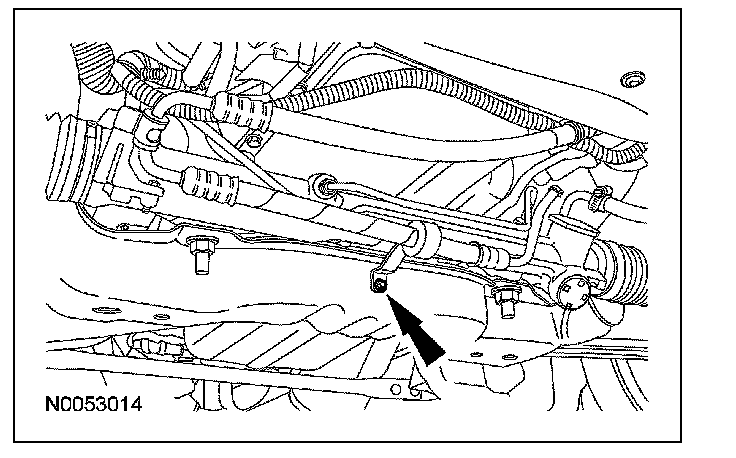 N0053014