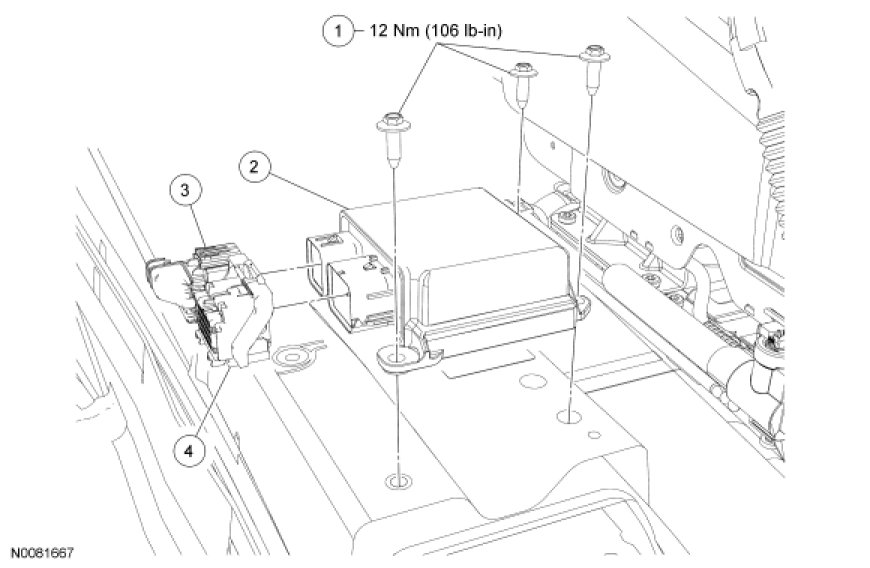 1 12 Nm (106 lb-in)
2
3
4
N0081667