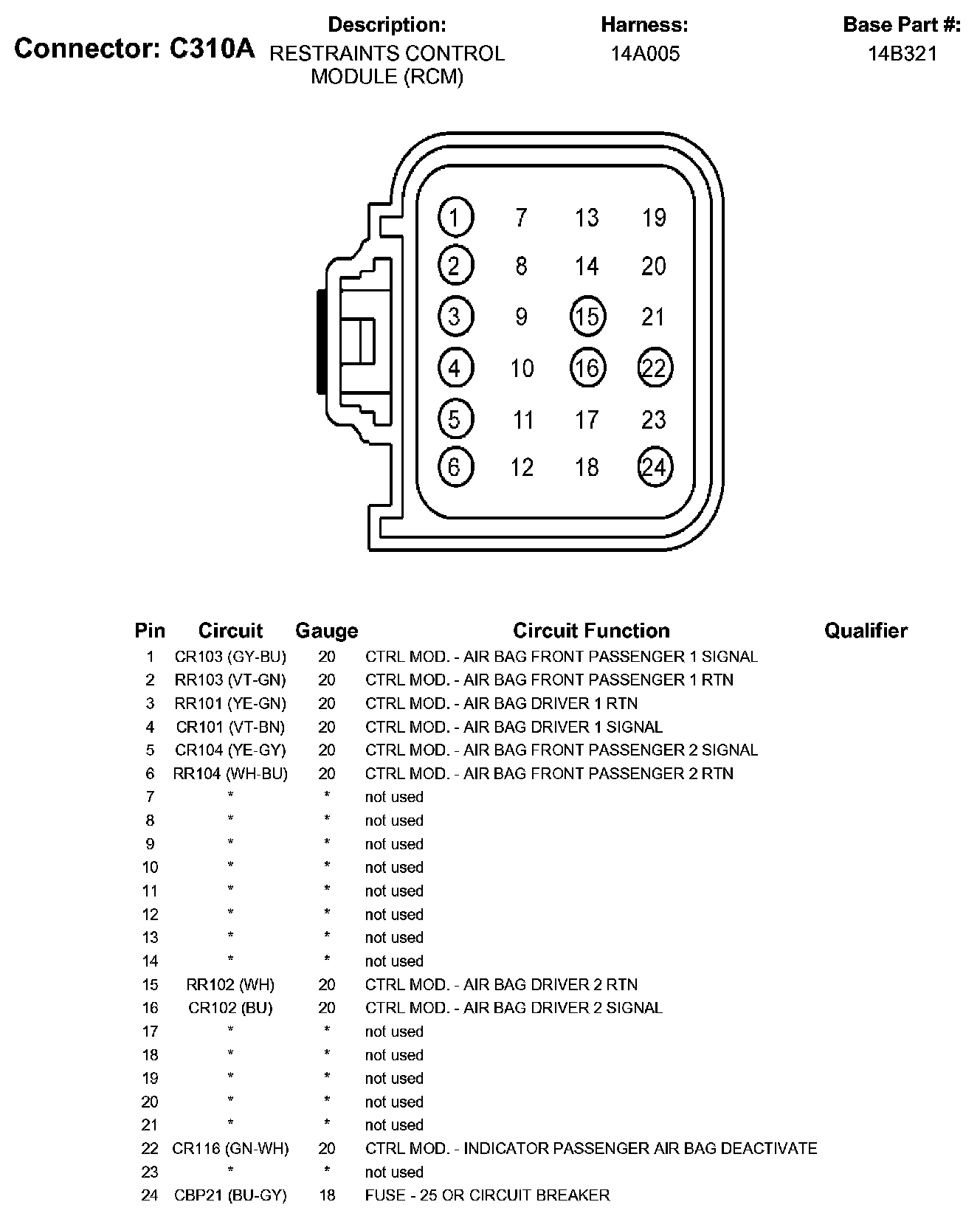 Connector: C310A

Description:
RESTRAINTS CONTROL MODULE (RCM)

Harness:
14A005

Base Part #:
14B321

1 7 13 19
2 8 14 20
3 9 15 21
4 10 16 22
5 11 17 23
6 12 18 24

| Pin | Circuit | Gauge | Circuit Function | Qualifier |
|---|---|---|---|---|
| 1 | CR103 (GY-BU) | 20 | CTRL MOD. - AIR BAG FRONT PASSENGER 1 SIGNAL | |
| 2 | RR103 (VT-GN) | 20 | CTRL MOD. - AIR BAG FRONT PASSENGER 1 RTN | |
| 3 | RR101 (YE-GN) | 20 | CTRL MOD. - AIR BAG DRIVER 1 RTN | |
| 4 | CR101 (VT-BN) | 20 | CTRL MOD. - AIR BAG DRIVER 1 SIGNAL | |
| 5 | CR104 (YE-GY) | 20 | CTRL MOD. - AIR BAG FRONT PASSENGER 2 SIGNAL | |
| 6 | RR104 (WH-BU) | 20 | CTRL MOD. - AIR BAG FRONT PASSENGER 2 RTN | |
| 7 | * | * | not used | |
| 8 | * | * | not used | |
| 9 | * | * | not used | |
| 10 | * | * | not used | |
| 11 | * | * | not used | |
| 12 | * | * | not used | |
| 13 | * | * | not used | |
| 14 | * | * | not used | |
| 15 | RR102 (WH) | 20 | CTRL MOD. - AIR BAG DRIVER 2 RTN | |
| 16 | CR102 (BU) | 20 | CTRL MOD. - AIR BAG DRIVER 2 SIGNAL | |
| 17 | * | * | not used | |
| 18 | * | * | not used | |
| 19 | * | * | not used | |
| 20 | * | * | not used | |
| 21 | * | * | not used | |
| 22 | CR116 (GN-WH) | 20 | CTRL MOD. - INDICATOR PASSENGER AIR BAG DEACTIVATE | |
| 23 | * | * | not used | |
| 24 | CBP21 (BU-GY) | 18 | FUSE - 25 OR CIRCUIT BREAKER | |