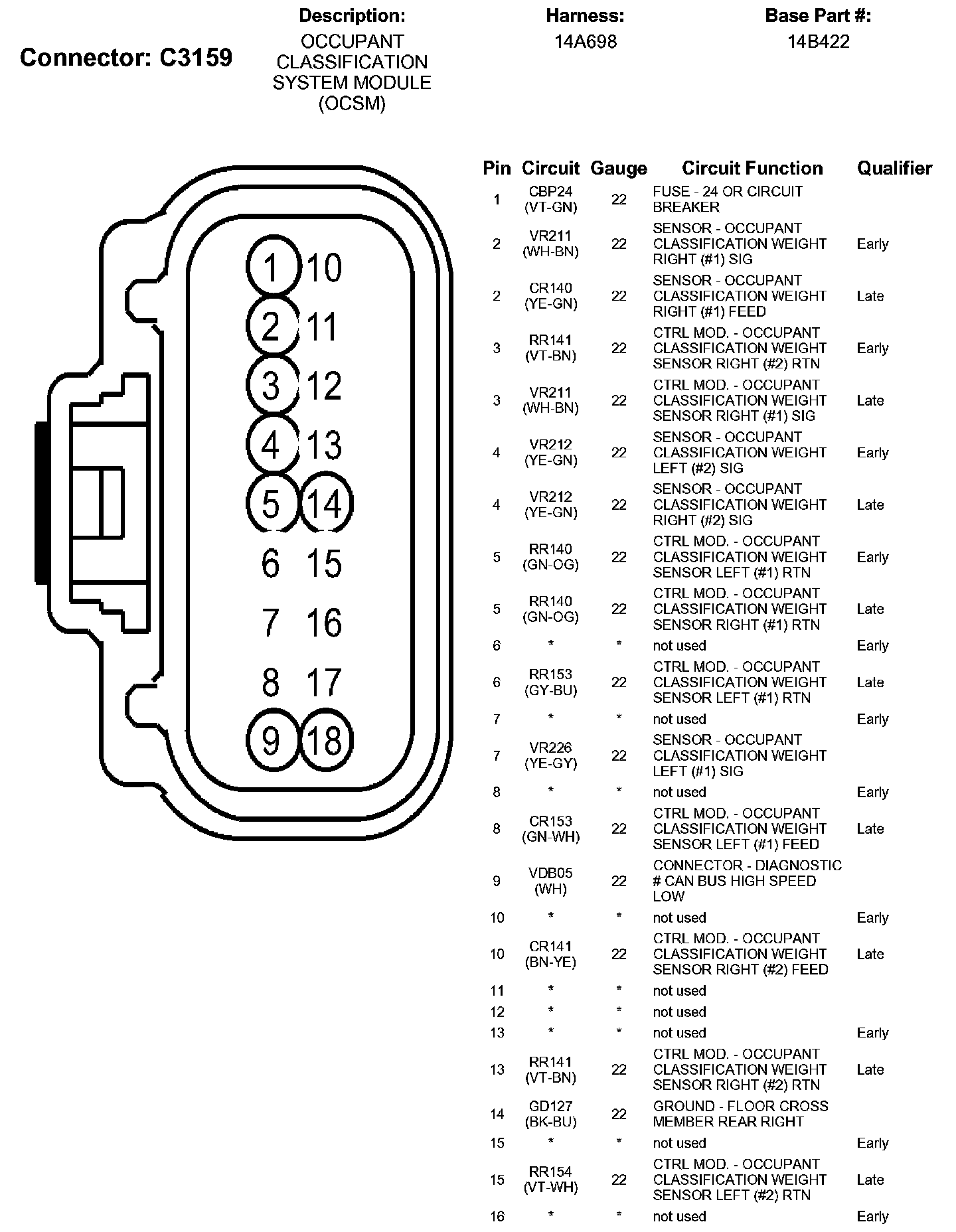 Connector: C3159

Description:
OCCUPANT CLASSIFICATION SYSTEM MODULE (OCSM)

Harness:
14A698

Base Part #:
14B422

1 10
2 11
3 12
4 13
5 14
6 15
7 16
8 17
9 18

| Pin | Circuit | Gauge | Circuit Function | Qualifier |
|---|---|---|---|---|
| 1 | CBP24 (VT-GN) | 22 | FUSE - 24 OR CIRCUIT BREAKER | |
| 2 | VR211 (WH-BN) | 22 | SENSOR - OCCUPANT CLASSIFICATION WEIGHT RIGHT (#1) SIG | Early |
| 2 | CR140 (YE-GN) | 22 | SENSOR - OCCUPANT CLASSIFICATION WEIGHT RIGHT (#1) FEED | Late |
| 3 | RR141 (VT-BN) | 22 | CTRL MOD. - OCCUPANT CLASSIFICATION WEIGHT SENSOR RIGHT (#2) RTN | Early |
| 3 | VR211 (WH-BN) | 22 | CTRL MOD. - OCCUPANT CLASSIFICATION WEIGHT SENSOR RIGHT (#1) SIG | Late |
| 4 | VR212 (YE-GN) | 22 | SENSOR - OCCUPANT CLASSIFICATION WEIGHT LEFT (#2) SIG | Early |
| 4 | VR212 (YE-GN) | 22 | SENSOR - OCCUPANT CLASSIFICATION WEIGHT RIGHT (#2) SIG | Late |
| 5 | RR140 (GN-OG) | 22 | CTRL MOD. - OCCUPANT CLASSIFICATION WEIGHT SENSOR LEFT (#1) RTN | Early |
| 5 | RR140 (GN-OG) | 22 | CTRL MOD. - OCCUPANT CLASSIFICATION WEIGHT SENSOR RIGHT (#1) RTN | Late |
| 6 | * | * | not used | Early |
| 6 | RR153 (GY-BU) | 22 | CTRL MOD. - OCCUPANT CLASSIFICATION WEIGHT SENSOR LEFT (#1) RTN | Late |
| 7 | * | * | not used | Early |
| 7 | VR226 (YE-GY) | 22 | SENSOR - OCCUPANT CLASSIFICATION WEIGHT LEFT (#1) SIG | |
| 8 | * | * | not used | Early |
| 8 | CR153 (GN-WH) | 22 | CTRL MOD. - OCCUPANT CLASSIFICATION WEIGHT SENSOR LEFT (#1) FEED | Late |
| 9 | VDB05 (WH) | 22 | CONNECTOR - DIAGNOSTIC # CAN BUS HIGH SPEED LOW | |
| 10 | * | * | not used | Early |
| 10 | CR141 (BN-YE) | 22 | CTRL MOD. - OCCUPANT CLASSIFICATION WEIGHT SENSOR RIGHT (#2) FEED | Late |
| 11 | * | * | not used | |
| 12 | * | * | not used | |
| 13 | * | * | not used | Early |
| 13 | RR141 (VT-BN) | 22 | CTRL MOD. - OCCUPANT CLASSIFICATION WEIGHT SENSOR RIGHT (#2) RTN | Late |
| 14 | GD127 (BK-BU) | 22 | GROUND - FLOOR CROSS MEMBER REAR RIGHT | |
| 15 | * | * | not used | Early |
| 15 | RR154 (VT-WH) | 22 | CTRL MOD. - OCCUPANT CLASSIFICATION WEIGHT SENSOR LEFT (#2) RTN | Late |
| 16 | * | * | not used | Early |