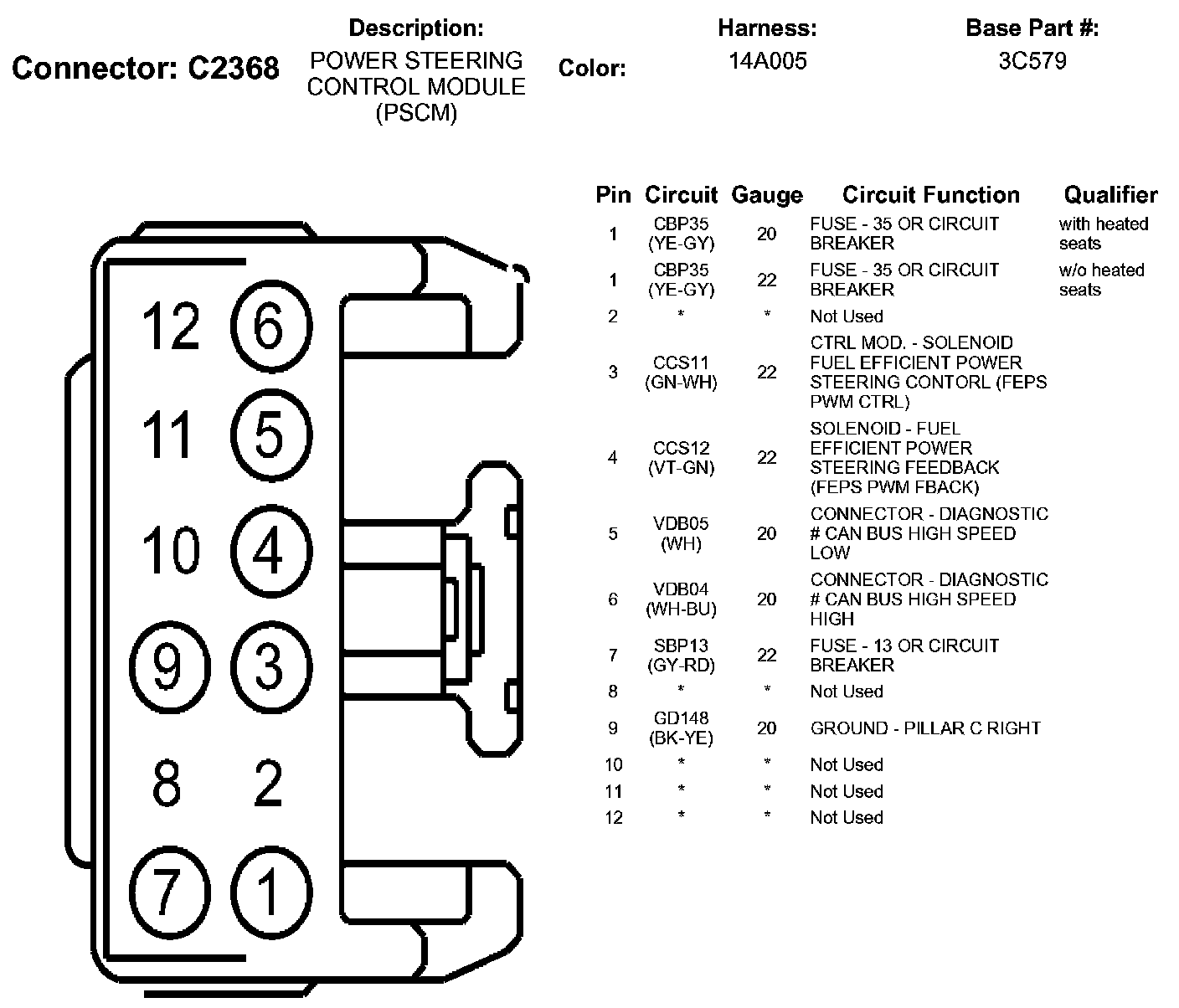 Connector: C2368

Description:
POWER STEERING CONTROL MODULE (PSCM)

Color:

Harness:
14A005

Base Part #:
3C579

12 6
11 5
10 4
9 3
8 2
7 1

| Pin | Circuit | Gauge | Circuit Function | Qualifier |
|---|---|---|---|---|
| 1 | CBP35 (YE-GY) | 20 | FUSE - 35 OR CIRCUIT BREAKER | with heated seats |
| 1 | CBP35 (YE-GY) | 22 | FUSE - 35 OR CIRCUIT BREAKER | w/o heated seats |
| 2 | * | * | Not Used | |
| 3 | CCS11 (GN-WH) | 22 | CTRL MOD. - SOLENOID FUEL EFFICIENT POWER STEERING CONTORL (FEPS PWM CTRL) | |
| 4 | CCS12 (VT-GN) | 22 | SOLENOID - FUEL EFFICIENT POWER STEERING FEEDBACK (FEPS PWM FBACK) | |
| 5 | VDB05 (WH) | 20 | CONNECTOR - DIAGNOSTIC # CAN BUS HIGH SPEED LOW | |
| 6 | VDB04 (WH-BU) | 20 | CONNECTOR - DIAGNOSTIC # CAN BUS HIGH SPEED HIGH | |
| 7 | SBP13 (GY-RD) | 22 | FUSE - 13 OR CIRCUIT BREAKER | |
| 8 | * | * | Not Used | |
| 9 | GD148 (BK-YE) | 20 | GROUND - PILLAR C RIGHT | |
| 10 | * | * | Not Used | |
| 11 | * | * | Not Used | |
| 12 | * | * | Not Used | |