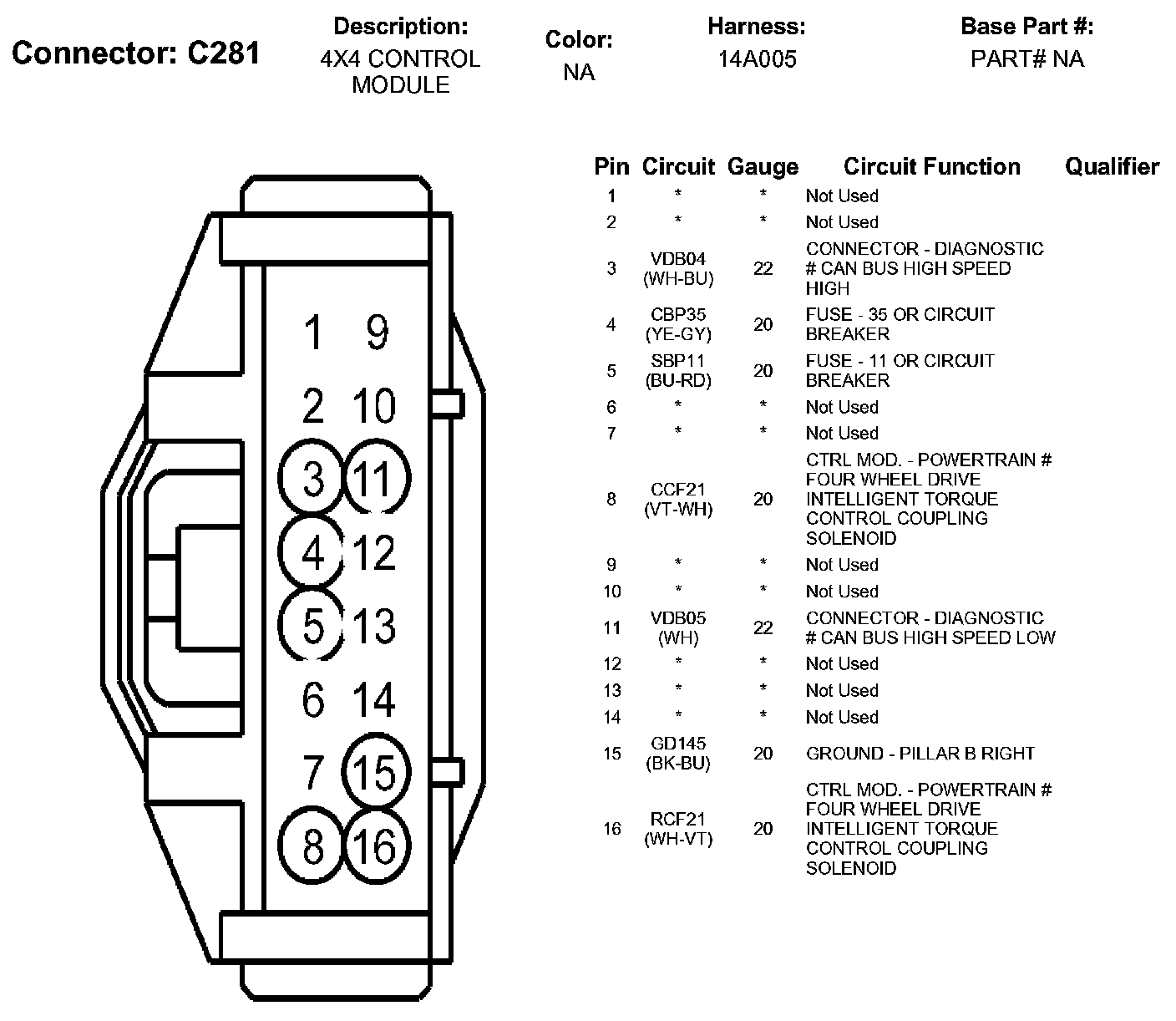 Connector: C281

Description:
4X4 CONTROL MODULE

Color:
NA

Harness:
14A005

Base Part #:
PART# NA

1 9
2 10
3 11
4 12
5 13
6 14
7 15
8 16

| Pin | Circuit | Gauge | Circuit Function | Qualifier |
|---|---|---|---|---|
| 1 | * | * | Not Used | |
| 2 | * | * | Not Used | |
| 3 | VDB04 (WH-BU) | 22 | CONNECTOR - DIAGNOSTIC # CAN BUS HIGH SPEED HIGH | |
| 4 | CBP35 (YE-GY) | 20 | FUSE - 35 OR CIRCUIT BREAKER | |
| 5 | SBP11 (BU-RD) | 20 | FUSE - 11 OR CIRCUIT BREAKER | |
| 6 | * | * | Not Used | |
| 7 | * | * | Not Used | |
| 8 | CCF21 (VT-WH) | 20 | CTRL MOD. - POWERTRAIN # FOUR WHEEL DRIVE INTELLIGENT TORQUE CONTROL COUPLING SOLENOID | |
| 9 | * | * | Not Used | |
| 10 | * | * | Not Used | |
| 11 | VDB05 (WH) | 22 | CONNECTOR - DIAGNOSTIC # CAN BUS HIGH SPEED LOW | |
| 12 | * | * | Not Used | |
| 13 | * | * | Not Used | |
| 14 | * | * | Not Used | |
| 15 | GD145 (BK-BU) | 20 | GROUND - PILLAR B RIGHT | |
| 16 | RCF21 (WH-VT) | 20 | CTRL MOD. - POWERTRAIN # FOUR WHEEL DRIVE INTELLIGENT TORQUE CONTROL COUPLING SOLENOID | |