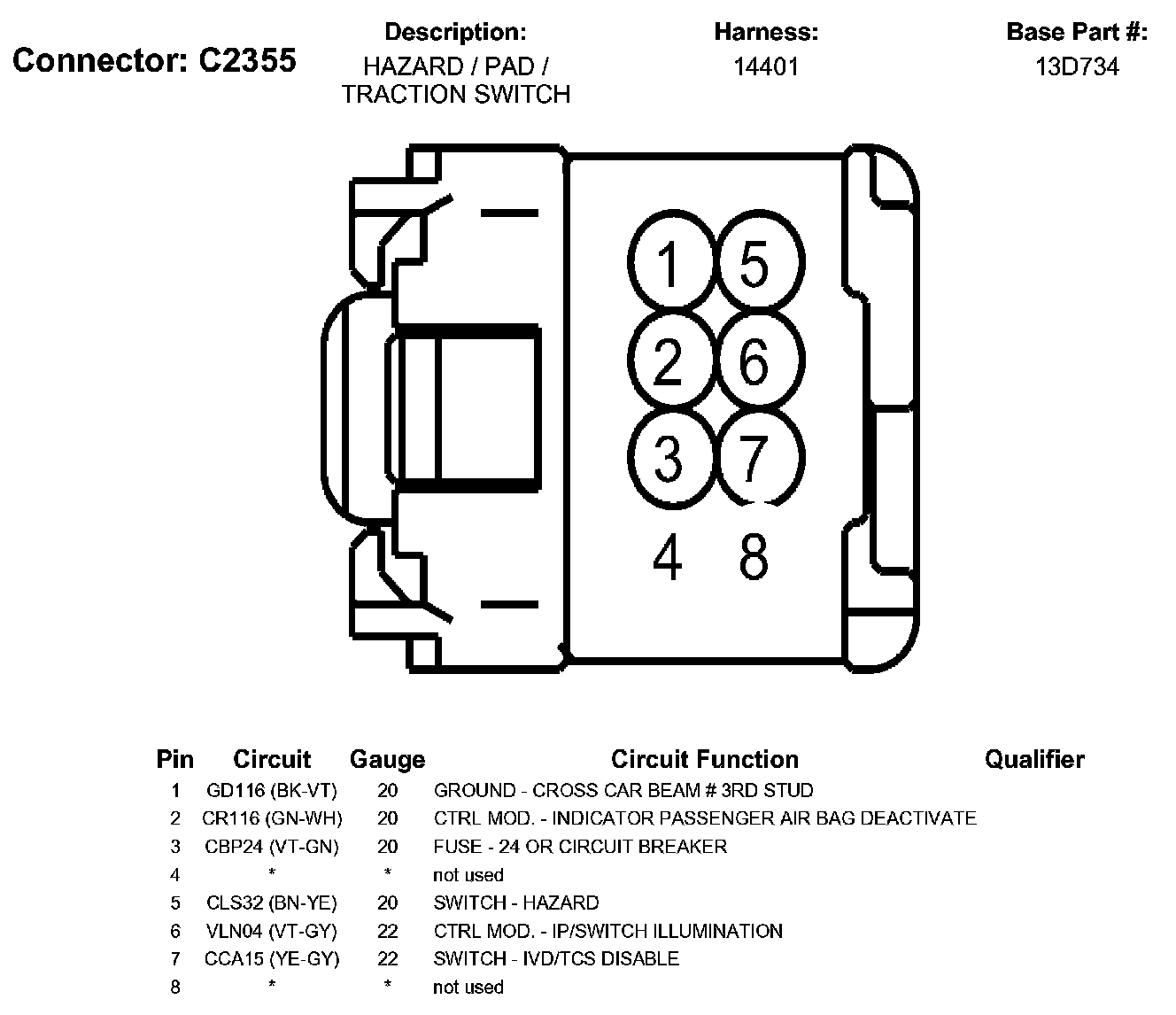 Connector: C2355

Description:
HAZARD / PAD / TRACTION SWITCH

Harness:
14401

Base Part #:
13D734

1 5
2 6
3 7
4 8

| Pin | Circuit | Gauge | Circuit Function | Qualifier |
|---|---|---|---|---|
| 1 | GD116 (BK-VT) | 20 | GROUND - CROSS CAR BEAM # 3RD STUD | |
| 2 | CR116 (GN-WH) | 20 | CTRL MOD. - INDICATOR PASSENGER AIR BAG DEACTIVATE | |
| 3 | CBP24 (VT-GN) | 20 | FUSE - 24 OR CIRCUIT BREAKER | |
| 4 | * | * | not used | |
| 5 | CLS32 (BN-YE) | 20 | SWITCH - HAZARD | |
| 6 | VLN04 (VT-GY) | 22 | CTRL MOD. - IP/SWITCH ILLUMINATION | |
| 7 | CCA15 (YE-GY) | 22 | SWITCH - IVD/TCS DISABLE | |
| 8 | * | * | not used | |