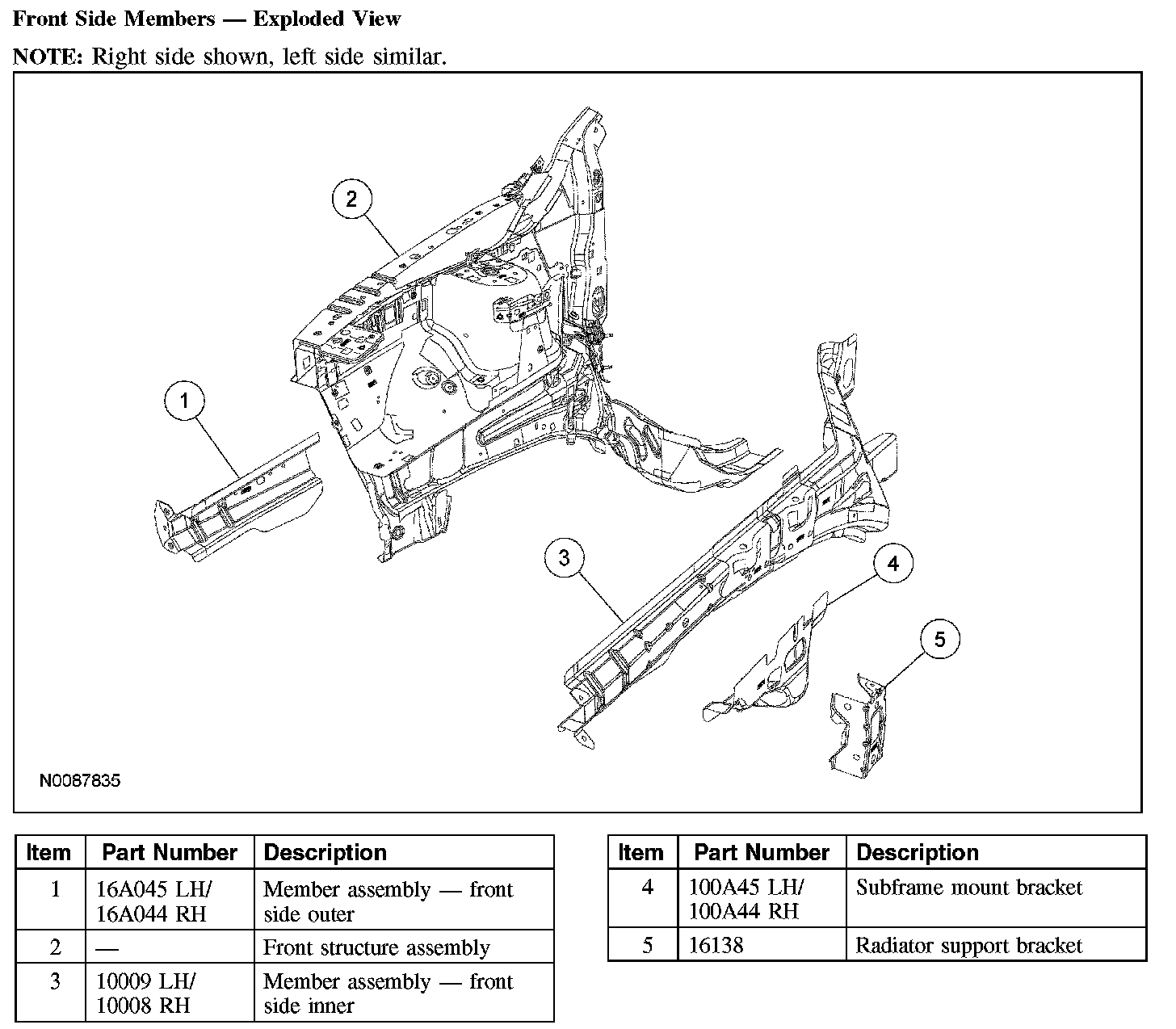 Front Side Members — Exploded View

NOTE: Right side shown, left side similar.

2

1

3

4

5

N0087835

| Item | Part Number | Description |
|---|---|---|
| 1 | 16A045 LH/ 16A044 RH | Member assembly — front side outer |
| 2 | — | Front structure assembly |
| 3 | 10009 LH/ 10008 RH | Member assembly — front side inner |

| Item | Part Number | Description |
|---|---|---|
| 4 | 100A45 LH/ 100A44 RH | Subframe mount bracket |
| 5 | 16138 | Radiator support bracket |