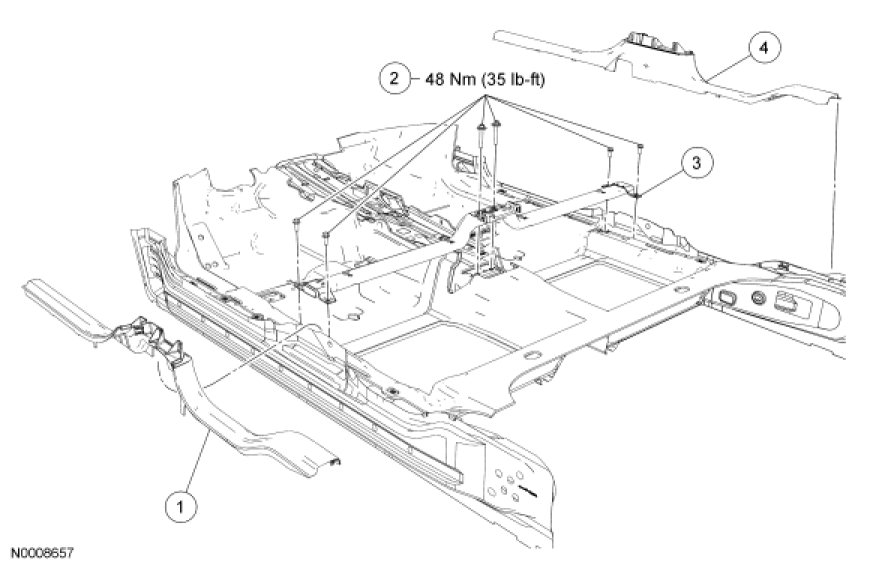 4

2 48 Nm (35 lb-ft)

3

1

N0008657