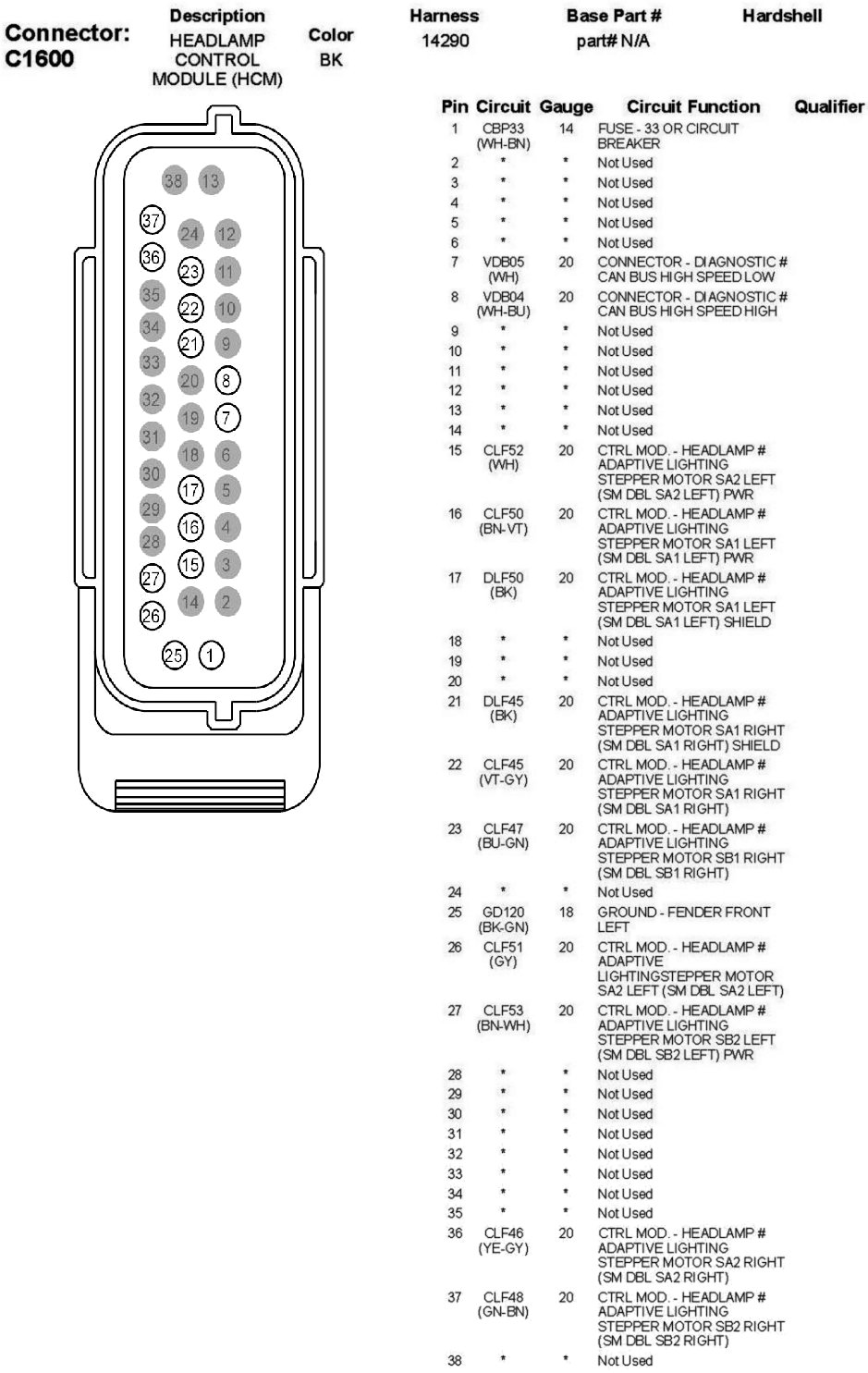 Connector: C1600

| Description | Color | Harness | Base Part # | Hardshell |
|---|---|---|---|---|
| HEADLAMP CONTROL MODULE (HCM) | BK | 14290 | part# N/A | |

38 13 37 24 12 36 23 11 35 22 10 34 21 9 33 20 8 32 19 7 31 18 6 30 17 5 29 16 4 28 15 3 27 14 2 26 25 1

| Pin | Circuit | Gauge | Circuit Function | Qualifier |
|---|---|---|---|---|
| 1 | CBP33 (WH-BN) | 14 | FUSE - 33 OR CIRCUIT BREAKER | |
| 2 | * | * | Not Used | |
| 3 | * | * | Not Used | |
| 4 | * | * | Not Used | |
| 5 | * | * | Not Used | |
| 6 | * | * | Not Used | |
| 7 | VDB05 (WH) | 20 | CONNECTOR - DIAGNOSTIC # CAN BUS HIGH SPEED LOW | |
| 8 | VDB04 (WH-BU) | 20 | CONNECTOR - DIAGNOSTIC # CAN BUS HIGH SPEED HIGH | |
| 9 | * | * | Not Used | |
| 10 | * | * | Not Used | |
| 11 | * | * | Not Used | |
| 12 | * | * | Not Used | |
| 13 | * | * | Not Used | |
| 14 | * | * | Not Used | |
| 15 | CLF52 (WH) | 20 | CTRL MOD. - HEADLAMP # ADAPTIVE LIGHTING STEPPER MOTOR SA2 LEFT (SM DBL SA2 LEFT) PWR | |
| 16 | CLF50 (BN-VT) | 20 | CTRL MOD. - HEADLAMP # ADAPTIVE LIGHTING STEPPER MOTOR SA1 LEFT (SM DBL SA1 LEFT) PWR | |
| 17 | DLF50 (BK) | 20 | CTRL MOD. - HEADLAMP # ADAPTIVE LIGHTING STEPPER MOTOR SA1 LEFT (SM DBL SA1 LEFT) SHIELD | |
| 18 | * | * | Not Used | |
| 19 | * | * | Not Used | |
| 20 | * | * | Not Used | |
| 21 | DLF45 (BK) | 20 | CTRL MOD. - HEADLAMP # ADAPTIVE LIGHTING STEPPER MOTOR SA1 RIGHT (SM DBL SA1 RIGHT) SHIELD | |
| 22 | CLF45 (VT-GY) | 20 | CTRL MOD. - HEADLAMP # ADAPTIVE LIGHTING STEPPER MOTOR SA1 RIGHT (SM DBL SA1 RIGHT) | |
| 23 | CLF47 (BU-GN) | 20 | CTRL MOD. - HEADLAMP # ADAPTIVE LIGHTING STEPPER MOTOR SB1 RIGHT (SM DBL SB1 RIGHT) | |
| 24 | * | * | Not Used | |
| 25 | GD120 (BK-GN) | 18 | GROUND - FENDER FRONT LEFT | |
| 26 | CLF51 (GY) | 20 | CTRL MOD. - HEADLAMP # ADAPTIVE LIGHTINGSTEPPER MOTOR SA2 LEFT (SM DBL SA2 LEFT) | |
| 27 | CLF53 (BN-WH) | 20 | CTRL MOD. - HEADLAMP # ADAPTIVE LIGHTING STEPPER MOTOR SB2 LEFT (SM DBL SB2 LEFT) PWR | |
| 28 | * | * | Not Used | |
| 29 | * | * | Not Used | |
| 30 | * | * | Not Used | |
| 31 | * | * | Not Used | |
| 32 | * | * | Not Used | |
| 33 | * | * | Not Used | |
| 34 | * | * | Not Used | |
| 35 | * | * | Not Used | |
| 36 | CLF46 (YE-GY) | 20 | CTRL MOD. - HEADLAMP # ADAPTIVE LIGHTING STEPPER MOTOR SA2 RIGHT (SM DBL SA2 RIGHT) | |
| 37 | CLF48 (GN-BN) | 20 | CTRL MOD. - HEADLAMP # ADAPTIVE LIGHTING STEPPER MOTOR SB2 RIGHT (SM DBL SB2 RIGHT) | |
| 38 | * | * | Not Used | |