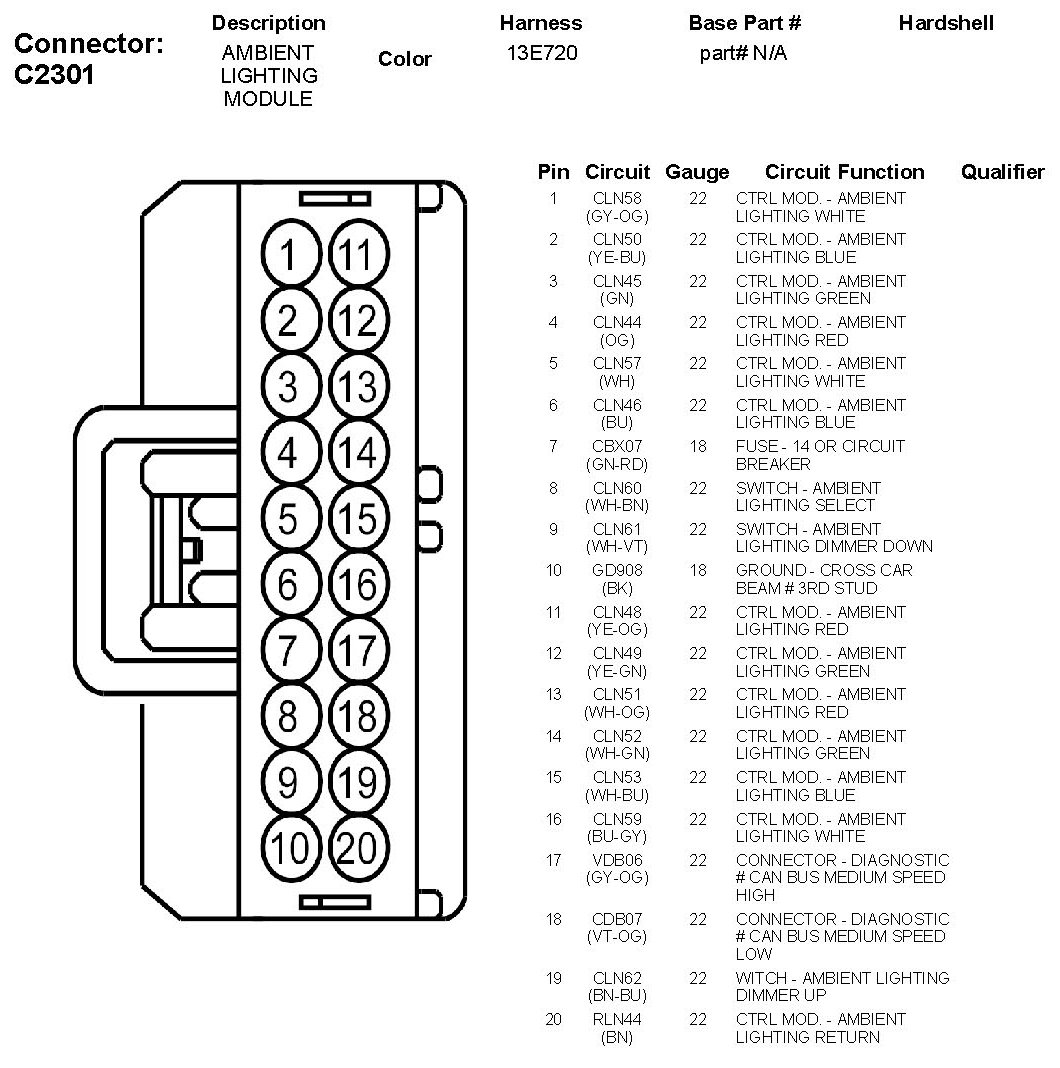 Connector: C2301

| Description | Color | Harness | Base Part # | Hardshell |
|---|---|---|---|---|
| AMBIENT LIGHTING MODULE | | 13E720 | part# N/A | |

1 11
2 12
3 13
4 14
5 15
6 16
7 17
8 18
9 19
10 20

| Pin | Circuit | Gauge | Circuit Function | Qualifier |
|---|---|---|---|---|
| 1 | CLN58 (GY-OG) | 22 | CTRL MOD. - AMBIENT LIGHTING WHITE | |
| 2 | CLN50 (YE-BU) | 22 | CTRL MOD. - AMBIENT LIGHTING BLUE | |
| 3 | CLN45 (GN) | 22 | CTRL MOD. - AMBIENT LIGHTING GREEN | |
| 4 | CLN44 (OG) | 22 | CTRL MOD. - AMBIENT LIGHTING RED | |
| 5 | CLN57 (WH) | 22 | CTRL MOD. - AMBIENT LIGHTING WHITE | |
| 6 | CLN46 (BU) | 22 | CTRL MOD. - AMBIENT LIGHTING BLUE | |
| 7 | CBX07 (GN-RD) | 18 | FUSE - 14 OR CIRCUIT BREAKER | |
| 8 | CLN60 (WH-BN) | 22 | SWITCH - AMBIENT LIGHTING SELECT | |
| 9 | CLN61 (WH-VT) | 22 | SWITCH - AMBIENT LIGHTING DIMMER DOWN | |
| 10 | GD908 (BK) | 18 | GROUND - CROSS CAR BEAM # 3RD STUD | |
| 11 | CLN48 (YE-OG) | 22 | CTRL MOD. - AMBIENT LIGHTING RED | |
| 12 | CLN49 (YE-GN) | 22 | CTRL MOD. - AMBIENT LIGHTING GREEN | |
| 13 | CLN51 (WH-OG) | 22 | CTRL MOD. - AMBIENT LIGHTING RED | |
| 14 | CLN52 (WH-GN) | 22 | CTRL MOD. - AMBIENT LIGHTING GREEN | |
| 15 | CLN53 (WH-BU) | 22 | CTRL MOD. - AMBIENT LIGHTING BLUE | |
| 16 | CLN59 (BU-GY) | 22 | CTRL MOD. - AMBIENT LIGHTING WHITE | |
| 17 | VDB06 (GY-OG) | 22 | CONNECTOR - DIAGNOSTIC # CAN BUS MEDIUM SPEED HIGH | |
| 18 | CDB07 (VT-OG) | 22 | CONNECTOR - DIAGNOSTIC # CAN BUS MEDIUM SPEED LOW | |
| 19 | CLN62 (BN-BU) | 22 | WITCH - AMBIENT LIGHTING DIMMER UP | |
| 20 | RLN44 (BN) | 22 | CTRL MOD. - AMBIENT LIGHTING RETURN | |