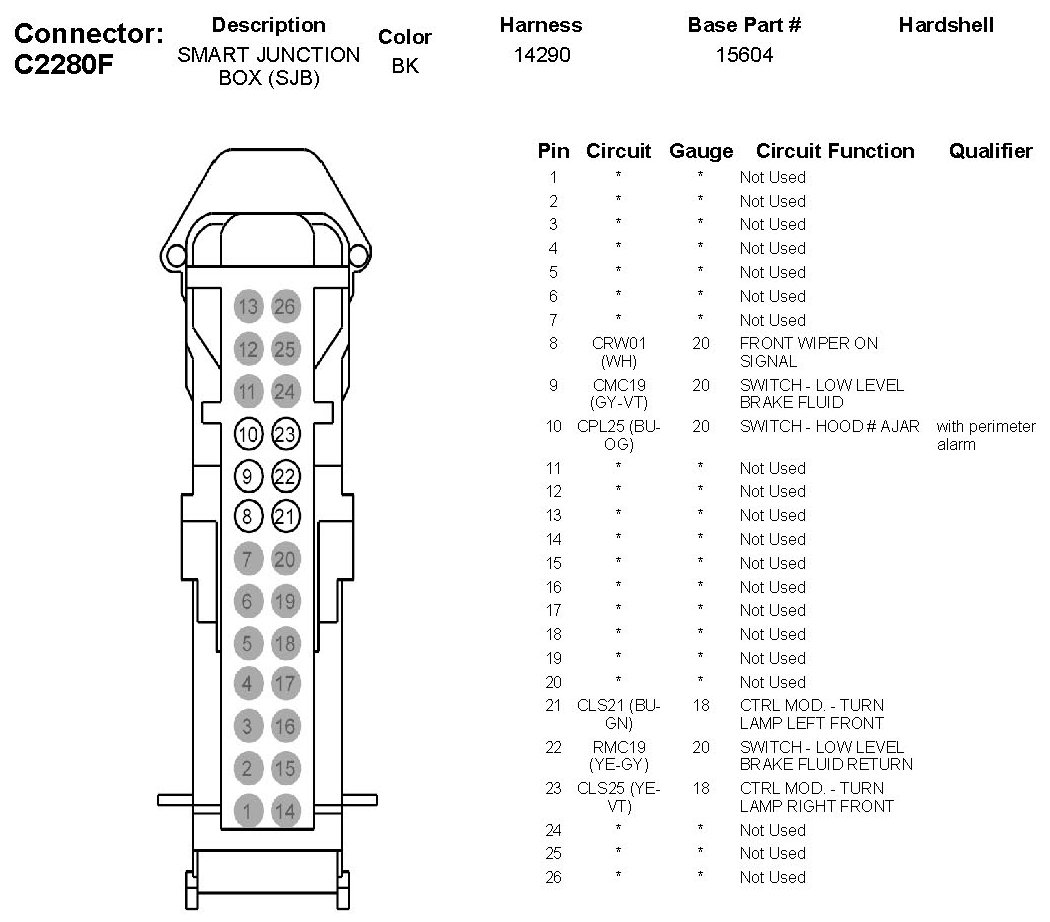 Connector: C2280F

| Description | Color | Harness | Base Part # | Hardshell |
|---|---|---|---|---|
| SMART JUNCTION BOX (SJB) | BK | 14290 | 15604 | |

13 26
12 25
11 24
10 23
9 22
8 21
7 20
6 19
5 18
4 17
3 16
2 15
1 14

| Pin | Circuit | Gauge | Circuit Function | Qualifier |
|---|---|---|---|---|
| 1 | * | * | Not Used | |
| 2 | * | * | Not Used | |
| 3 | * | * | Not Used | |
| 4 | * | * | Not Used | |
| 5 | * | * | Not Used | |
| 6 | * | * | Not Used | |
| 7 | * | * | Not Used | |
| 8 | CRW01 (WH) | 20 | FRONT WIPER ON SIGNAL | |
| 9 | CMC19 (GY-VT) | 20 | SWITCH - LOW LEVEL BRAKE FLUID | |
| 10 | CPL25 (BU-OG) | 20 | SWITCH - HOOD # AJAR | with perimeter alarm |
| 11 | * | * | Not Used | |
| 12 | * | * | Not Used | |
| 13 | * | * | Not Used | |
| 14 | * | * | Not Used | |
| 15 | * | * | Not Used | |
| 16 | * | * | Not Used | |
| 17 | * | * | Not Used | |
| 18 | * | * | Not Used | |
| 19 | * | * | Not Used | |
| 20 | * | * | Not Used | |
| 21 | CLS21 (BU-GN) | 18 | CTRL MOD. - TURN LAMP LEFT FRONT | |
| 22 | RMC19 (YE-GY) | 20 | SWITCH - LOW LEVEL BRAKE FLUID RETURN | |
| 23 | CLS25 (YE-VT) | 18 | CTRL MOD. - TURN LAMP RIGHT FRONT | |
| 24 | * | * | Not Used | |
| 25 | * | * | Not Used | |
| 26 | * | * | Not Used | |