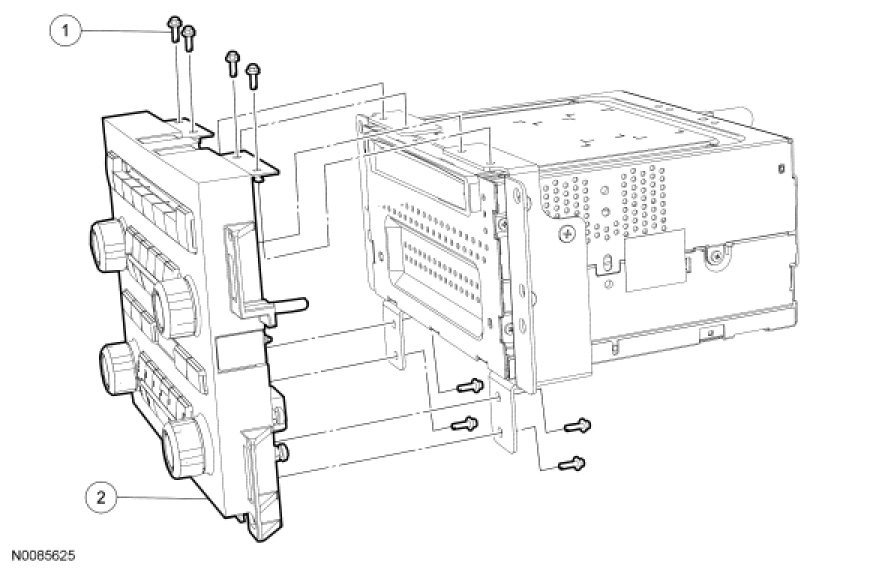 1

2

N0085625