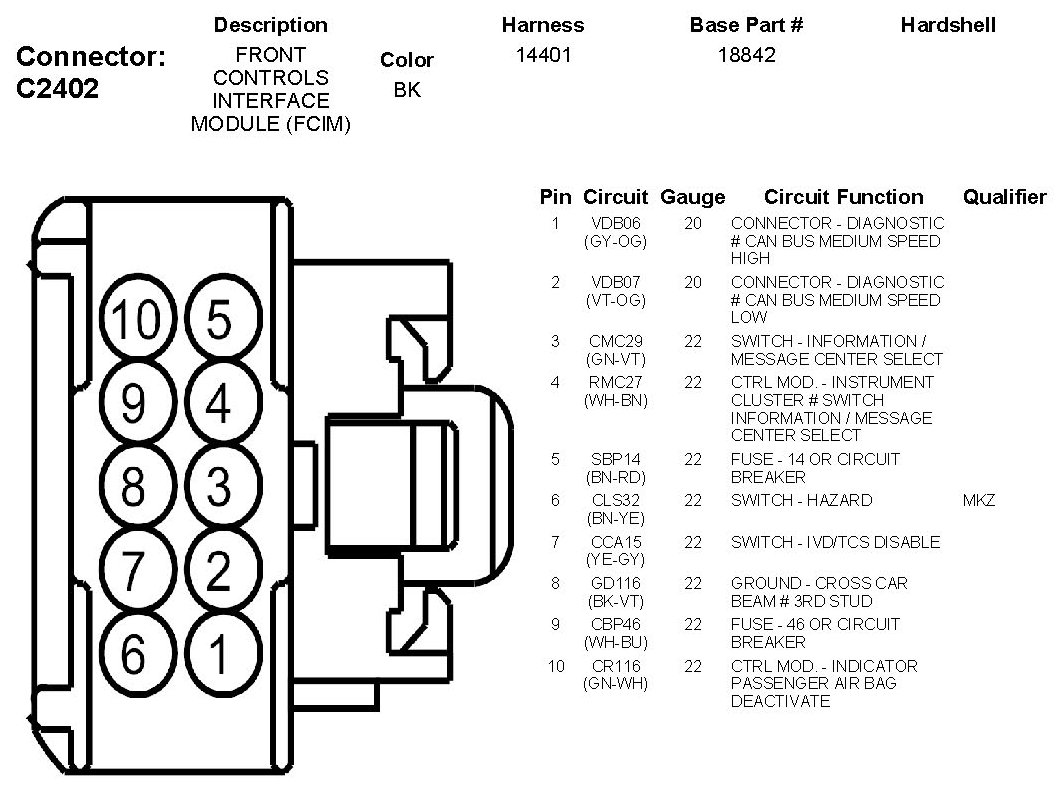 Connector: C2402

| Description | Color | Harness | Base Part # | Hardshell |
|---|---|---|---|---|
| FRONT CONTROLS INTERFACE MODULE (FCIM) | BK | 14401 | 18842 | |

10 5
9 4
8 3
7 2
6 1

| Pin | Circuit | Gauge | Circuit Function | Qualifier |
|---|---|---|---|---|
| 1 | VDB06 (GY-OG) | 20 | CONNECTOR - DIAGNOSTIC # CAN BUS MEDIUM SPEED HIGH | |
| 2 | VDB07 (VT-OG) | 20 | CONNECTOR - DIAGNOSTIC # CAN BUS MEDIUM SPEED LOW | |
| 3 | CMC29 (GN-VT) | 22 | SWITCH - INFORMATION / MESSAGE CENTER SELECT | |
| 4 | RMC27 (WH-BN) | 22 | CTRL MOD. - INSTRUMENT CLUSTER # SWITCH INFORMATION / MESSAGE CENTER SELECT | |
| 5 | SBP14 (BN-RD) | 22 | FUSE - 14 OR CIRCUIT BREAKER | |
| 6 | CLS32 (BN-YE) | 22 | SWITCH - HAZARD | MKZ |
| 7 | CCA15 (YE-GY) | 22 | SWITCH - IVD/TCS DISABLE | |
| 8 | GD116 (BK-VT) | 22 | GROUND - CROSS CAR BEAM # 3RD STUD | |
| 9 | CBP46 (WH-BU) | 22 | FUSE - 46 OR CIRCUIT BREAKER | |
| 10 | CR116 (GN-WH) | 22 | CTRL MOD. - INDICATOR PASSENGER AIR BAG DEACTIVATE | |