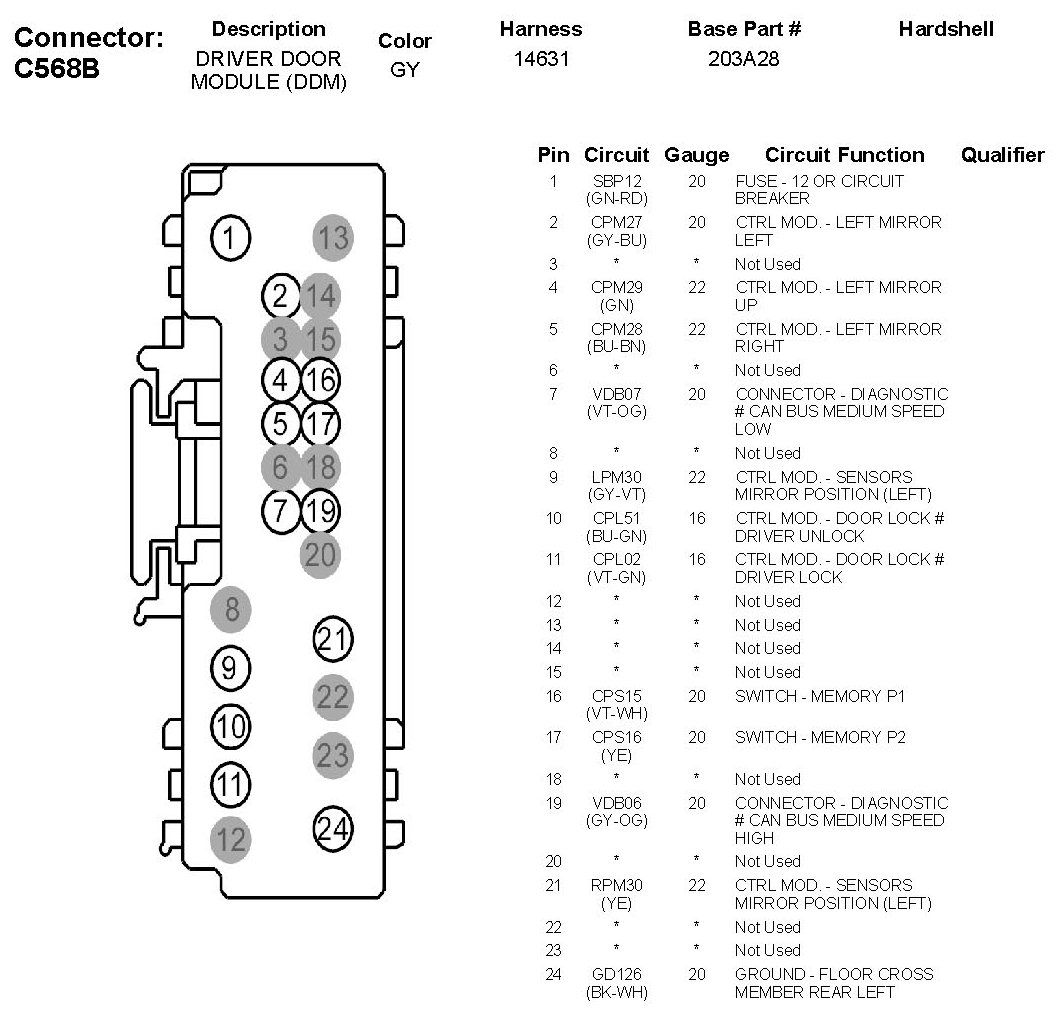 Connector: C568B

| Description | Color | Harness | Base Part # | Hardshell |
|---|---|---|---|---|
| DRIVER DOOR MODULE (DDM) | GY | 14631 | 203A28 | |

1 13
2 14
3 15
4 16
5 17
6 18
7 19
20
8
21
9
22
10
23
11
12 24

| Pin | Circuit | Gauge | Circuit Function | Qualifier |
|---|---|---|---|---|
| 1 | SBP12 (GN-RD) | 20 | FUSE - 12 OR CIRCUIT BREAKER | |
| 2 | CPM27 (GY-BU) | 20 | CTRL MOD. - LEFT MIRROR LEFT | |
| 3 | * | * | Not Used | |
| 4 | CPM29 (GN) | 22 | CTRL MOD. - LEFT MIRROR UP | |
| 5 | CPM28 (BU-BN) | 22 | CTRL MOD. - LEFT MIRROR RIGHT | |
| 6 | * | * | Not Used | |
| 7 | VDB07 (VT-OG) | 20 | CONNECTOR - DIAGNOSTIC # CAN BUS MEDIUM SPEED LOW | |
| 8 | * | * | Not Used | |
| 9 | LPM30 (GY-VT) | 22 | CTRL MOD. - SENSORS MIRROR POSITION (LEFT) | |
| 10 | CPL51 (BU-GN) | 16 | CTRL MOD. - DOOR LOCK # DRIVER UNLOCK | |
| 11 | CPL02 (VT-GN) | 16 | CTRL MOD. - DOOR LOCK # DRIVER LOCK | |
| 12 | * | * | Not Used | |
| 13 | * | * | Not Used | |
| 14 | * | * | Not Used | |
| 15 | * | * | Not Used | |
| 16 | CPS15 (VT-WH) | 20 | SWITCH - MEMORY P1 | |
| 17 | CPS16 (YE) | 20 | SWITCH - MEMORY P2 | |
| 18 | * | * | Not Used | |
| 19 | VDB06 (GY-OG) | 20 | CONNECTOR - DIAGNOSTIC # CAN BUS MEDIUM SPEED HIGH | |
| 20 | * | * | Not Used | |
| 21 | RPM30 (YE) | 22 | CTRL MOD. - SENSORS MIRROR POSITION (LEFT) | |
| 22 | * | * | Not Used | |
| 23 | * | * | Not Used | |
| 24 | GD126 (BK-WH) | 20 | GROUND - FLOOR CROSS MEMBER REAR LEFT | |