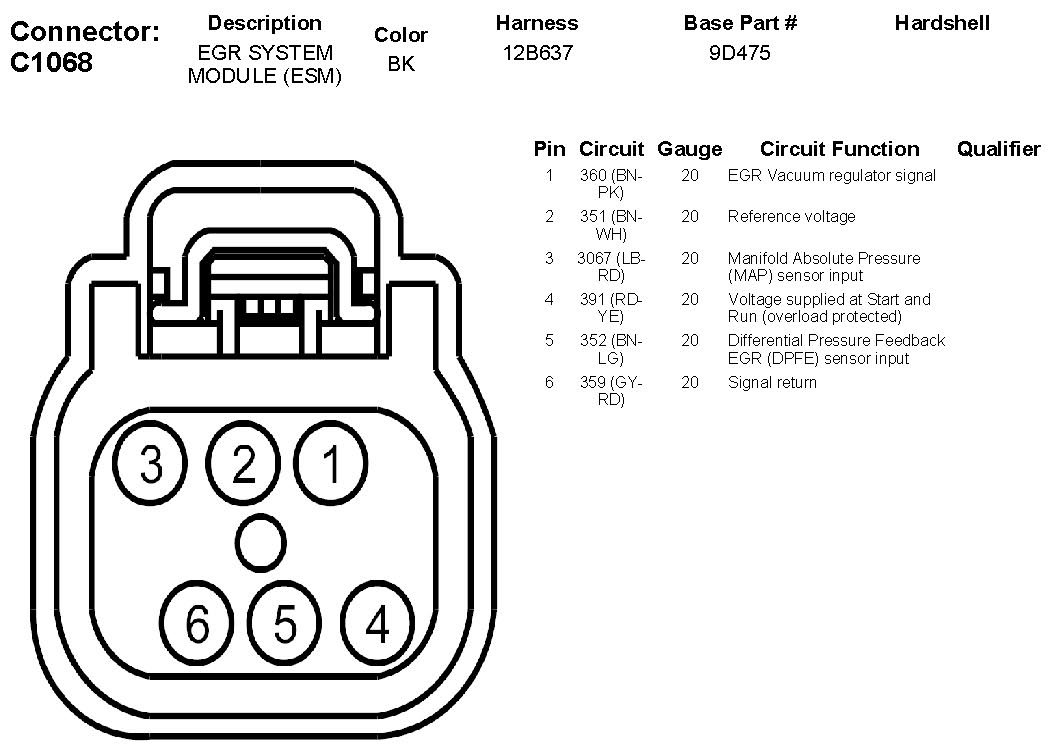 Connector: C1068

| Description | Color | Harness | Base Part # | Hardshell |
|---|---|---|---|---|
| EGR SYSTEM MODULE (ESM) | BK | 12B637 | 9D475 | |

| Pin | Circuit | Gauge | Circuit Function | Qualifier |
|---|---|---|---|---|
| 1 | 360 (BN-PK) | 20 | EGR Vacuum regulator signal | |
| 2 | 351 (BN-WH) | 20 | Reference voltage | |
| 3 | 3067 (LB-RD) | 20 | Manifold Absolute Pressure (MAP) sensor input | |
| 4 | 391 (RD-YE) | 20 | Voltage supplied at Start and Run (overload protected) | |
| 5 | 352 (BN-LG) | 20 | Differential Pressure Feedback EGR (DPFE) sensor input | |
| 6 | 359 (GY-RD) | 20 | Signal return | |

3 2 1
6 5 4