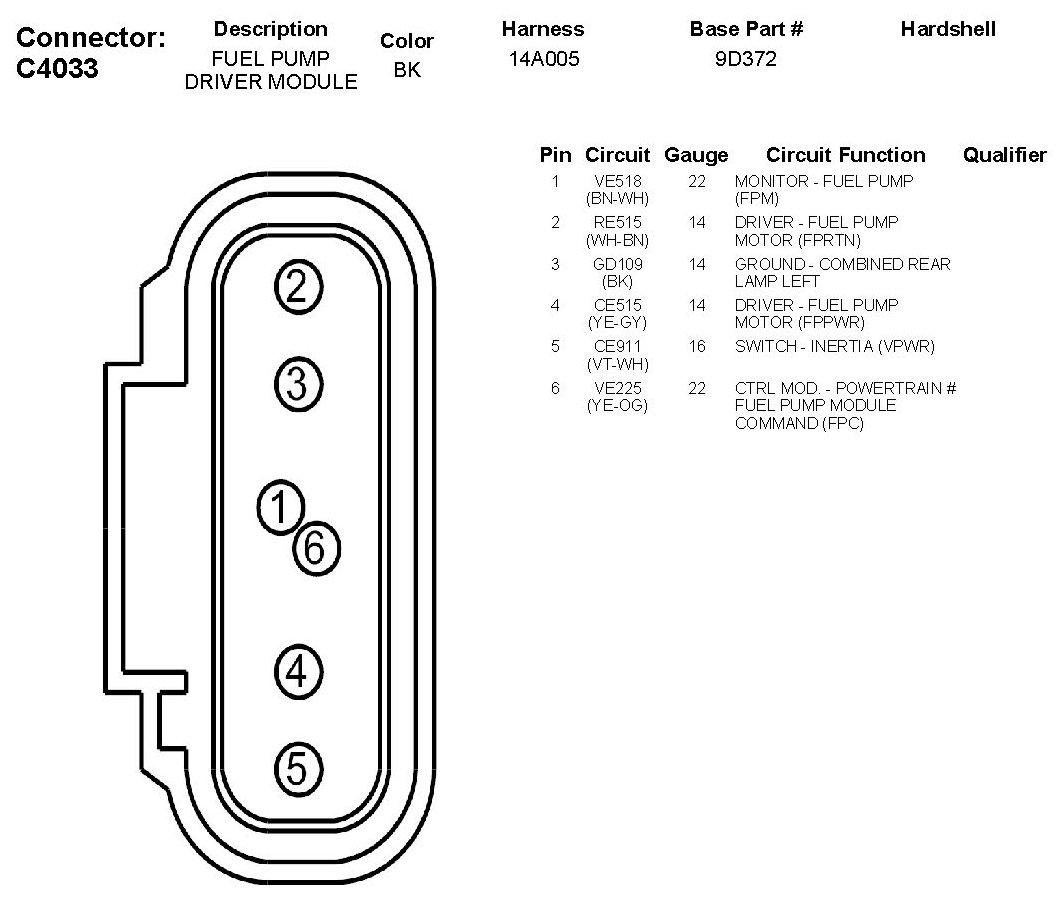 Connector: C4033

| Description | Color | Harness | Base Part # | Hardshell |
|---|---|---|---|---|
| FUEL PUMP DRIVER MODULE | BK | 14A005 | 9D372 | |

| Pin | Circuit | Gauge | Circuit Function | Qualifier |
|---|---|---|---|---|
| 1 | VE518 (BN-WH) | 22 | MONITOR - FUEL PUMP (FPM) | |
| 2 | RE515 (WH-BN) | 14 | DRIVER - FUEL PUMP MOTOR (FPRTN) | |
| 3 | GD109 (BK) | 14 | GROUND - COMBINED REAR LAMP LEFT | |
| 4 | CE515 (YE-GY) | 14 | DRIVER - FUEL PUMP MOTOR (FPPWR) | |
| 5 | CE911 (VT-WH) | 16 | SWITCH - INERTIA (VPWR) | |
| 6 | VE225 (YE-OG) | 22 | CTRL MOD. - POWERTRAIN # FUEL PUMP MODULE COMMAND (FPC) | |

2

3

1

6

4

5