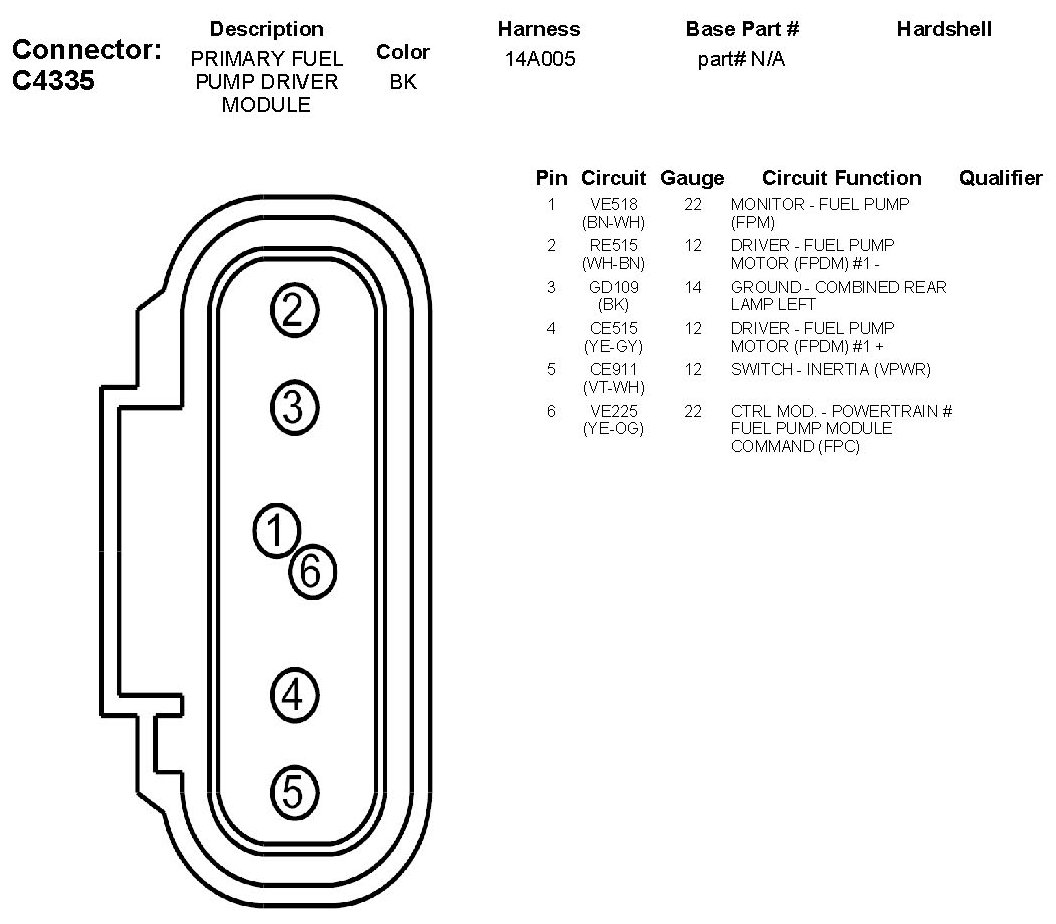 Connector: C4335

| Description | Color | Harness | Base Part # | Hardshell |
|---|---|---|---|---|
| PRIMARY FUEL PUMP DRIVER MODULE | BK | 14A005 | part# N/A | |

| Pin | Circuit | Gauge | Circuit Function | Qualifier |
|---|---|---|---|---|
| 1 | VE518 (BN-WH) | 22 | MONITOR - FUEL PUMP (FPM) | |
| 2 | RE515 (WH-BN) | 12 | DRIVER - FUEL PUMP MOTOR (FPDM) #1 - | |
| 3 | GD109 (BK) | 14 | GROUND - COMBINED REAR LAMP LEFT | |
| 4 | CE515 (YE-GY) | 12 | DRIVER - FUEL PUMP MOTOR (FPDM) #1 + | |
| 5 | CE911 (VT-WH) | 12 | SWITCH - INERTIA (VPWR) | |
| 6 | VE225 (YE-OG) | 22 | CTRL MOD. - POWERTRAIN # FUEL PUMP MODULE COMMAND (FPC) | |

2
3
1
6
4
5