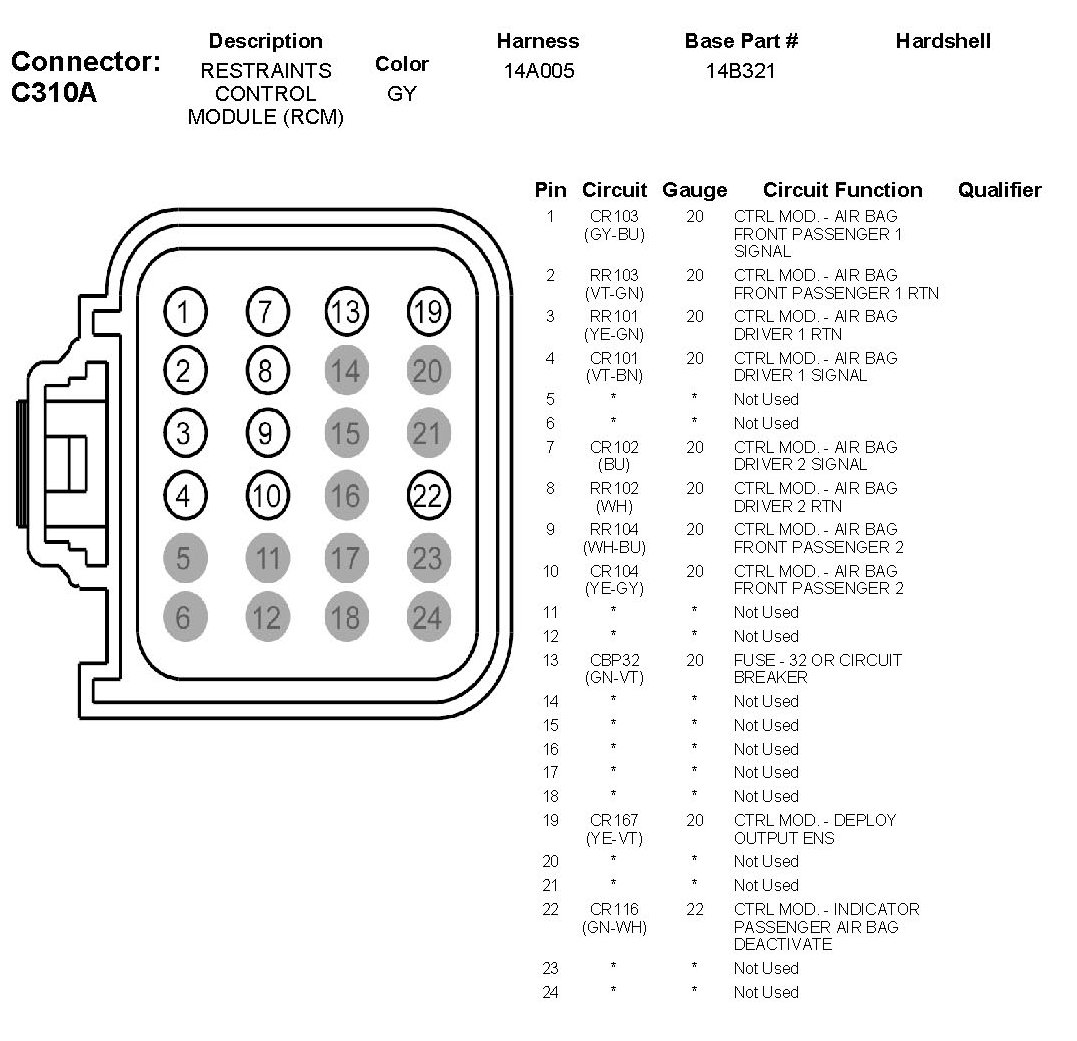 Connector: C310A

| Description | Color | Harness | Base Part # | Hardshell |
|---|---|---|---|---|
| RESTRAINTS CONTROL MODULE (RCM) | GY | 14A005 | 14B321 | |

1 7 13 19
2 8 14 20
3 9 15 21
4 10 16 22
5 11 17 23
6 12 18 24

| Pin | Circuit | Gauge | Circuit Function | Qualifier |
|---|---|---|---|---|
| 1 | CR103 (GY-BU) | 20 | CTRL MOD. - AIR BAG FRONT PASSENGER 1 SIGNAL | |
| 2 | RR103 (VT-GN) | 20 | CTRL MOD. - AIR BAG FRONT PASSENGER 1 RTN | |
| 3 | RR101 (YE-GN) | 20 | CTRL MOD. - AIR BAG DRIVER 1 RTN | |
| 4 | CR101 (VT-BN) | 20 | CTRL MOD. - AIR BAG DRIVER 1 SIGNAL | |
| 5 | * | * | Not Used | |
| 6 | * | * | Not Used | |
| 7 | CR102 (BU) | 20 | CTRL MOD. - AIR BAG DRIVER 2 SIGNAL | |
| 8 | RR102 (WH) | 20 | CTRL MOD. - AIR BAG DRIVER 2 RTN | |
| 9 | RR104 (WH-BU) | 20 | CTRL MOD. - AIR BAG FRONT PASSENGER 2 | |
| 10 | CR104 (YE-GY) | 20 | CTRL MOD. - AIR BAG FRONT PASSENGER 2 | |
| 11 | * | * | Not Used | |
| 12 | * | * | Not Used | |
| 13 | CBP32 (GN-VT) | 20 | FUSE - 32 OR CIRCUIT BREAKER | |
| 14 | * | * | Not Used | |
| 15 | * | * | Not Used | |
| 16 | * | * | Not Used | |
| 17 | * | * | Not Used | |
| 18 | * | * | Not Used | |
| 19 | CR167 (YE-VT) | 20 | CTRL MOD. - DEPLOY OUTPUT ENS | |
| 20 | * | * | Not Used | |
| 21 | * | * | Not Used | |
| 22 | CR116 (GN-WH) | 22 | CTRL MOD. - INDICATOR PASSENGER AIR BAG DEACTIVATE | |
| 23 | * | * | Not Used | |
| 24 | * | * | Not Used | |