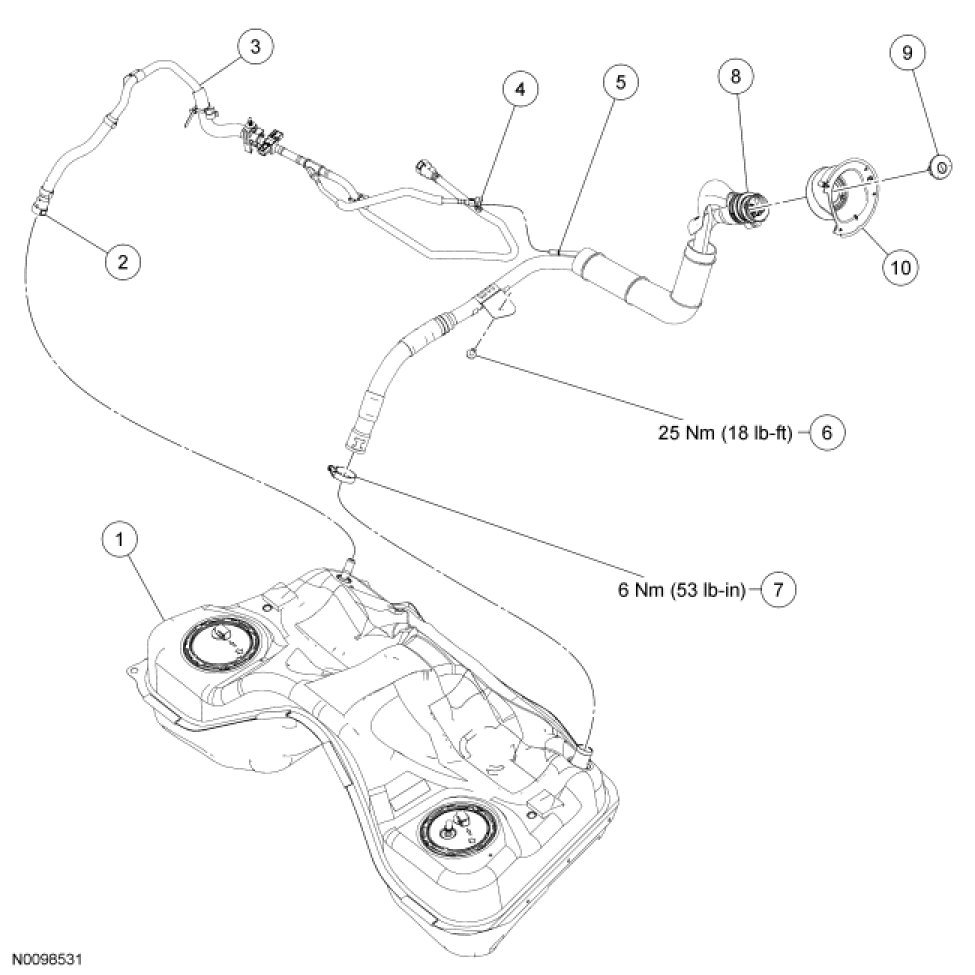 3
4
5
8
9
2
10
25 Nm (18 lb-ft) 6
1
6 Nm (53 lb-in) 7
N0098531