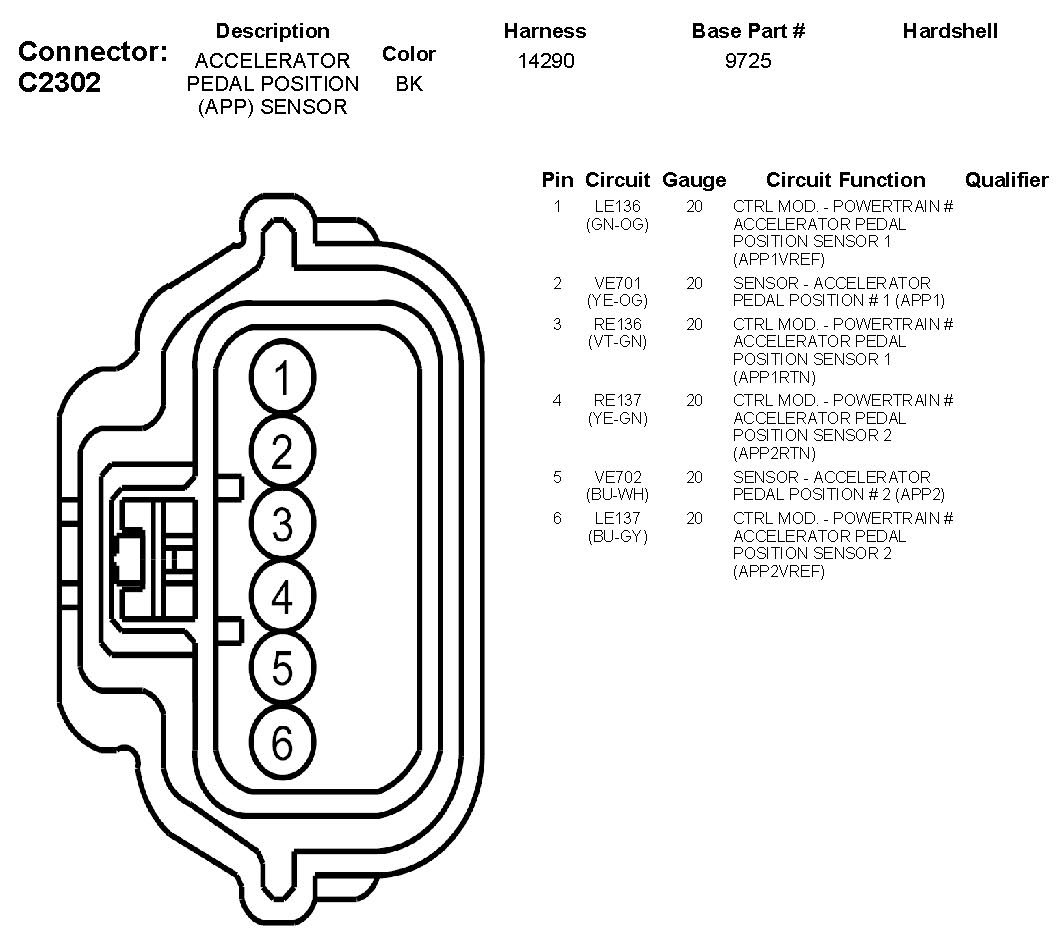 Connector: C2302

| Description | Color | Harness | Base Part # | Hardshell |
|---|---|---|---|---|
| ACCELERATOR PEDAL POSITION (APP) SENSOR | BK | 14290 | 9725 | |

1
2
3
4
5
6

| Pin | Circuit | Gauge | Circuit Function | Qualifier |
|---|---|---|---|---|
| 1 | LE136 (GN-OG) | 20 | CTRL MOD. - POWERTRAIN # ACCELERATOR PEDAL POSITION SENSOR 1 (APP1VREF) | |
| 2 | VE701 (YE-OG) | 20 | SENSOR - ACCELERATOR PEDAL POSITION # 1 (APP1) | |
| 3 | RE136 (VT-GN) | 20 | CTRL MOD. - POWERTRAIN # ACCELERATOR PEDAL POSITION SENSOR 1 (APP1RTN) | |
| 4 | RE137 (YE-GN) | 20 | CTRL MOD. - POWERTRAIN # ACCELERATOR PEDAL POSITION SENSOR 2 (APP2RTN) | |
| 5 | VE702 (BU-WH) | 20 | SENSOR - ACCELERATOR PEDAL POSITION # 2 (APP2) | |
| 6 | LE137 (BU-GY) | 20 | CTRL MOD. - POWERTRAIN # ACCELERATOR PEDAL POSITION SENSOR 2 (APP2VREF) | |