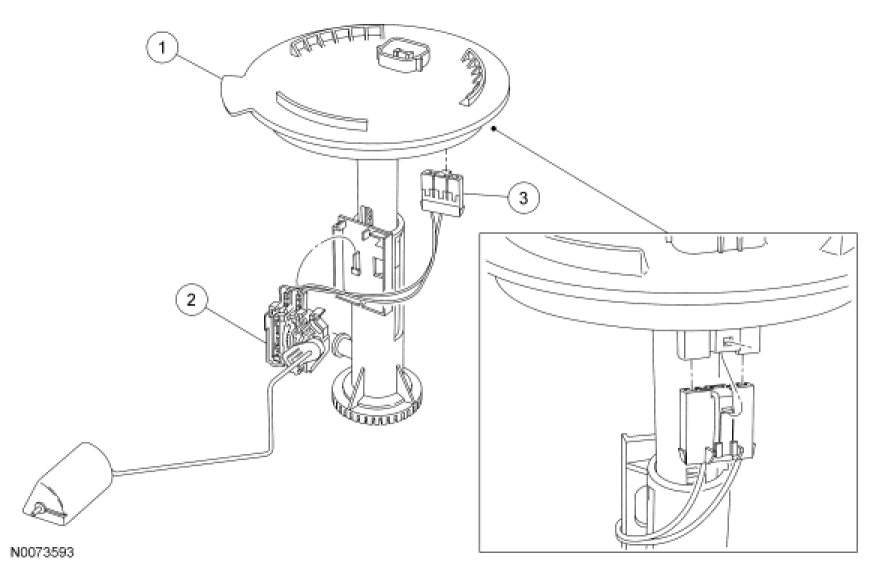 1

3

2

N0073593