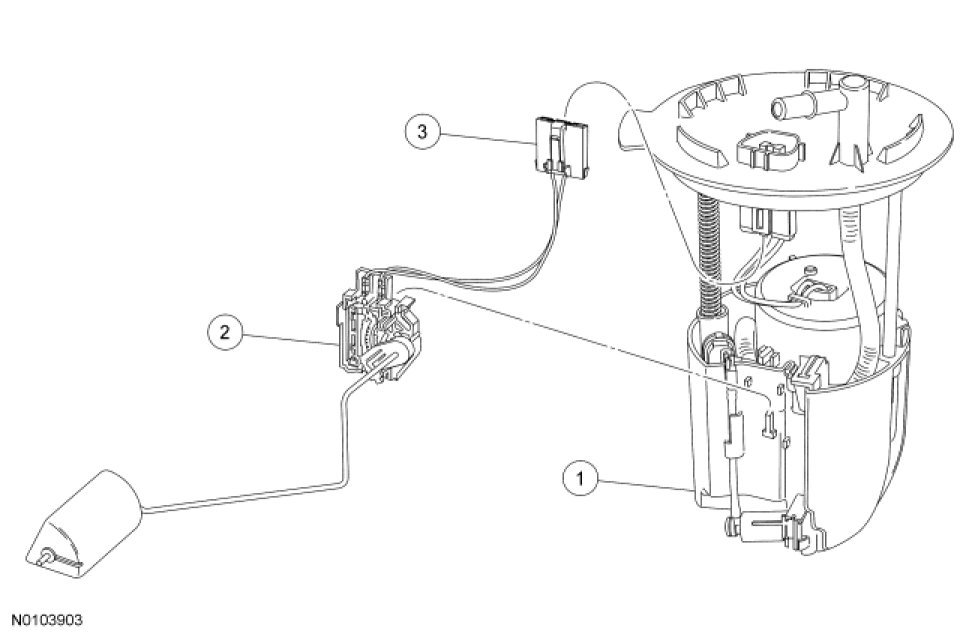 3

2

1

N0103903