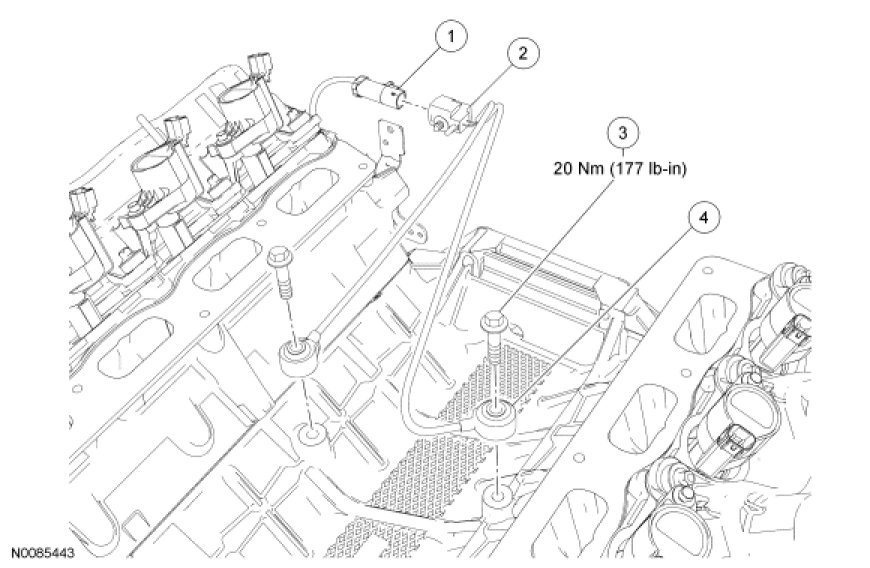 1
2
3
20 Nm (177 lb-in)
4
N0085443