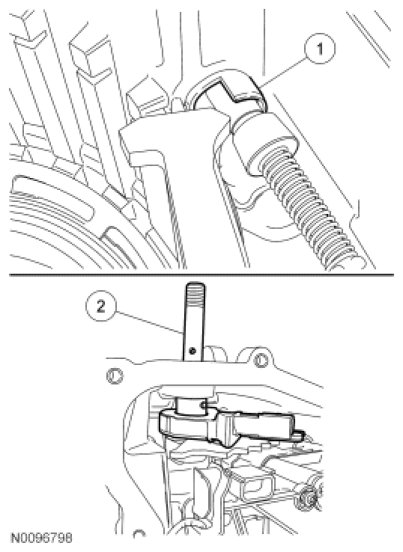 1

2

N0096798