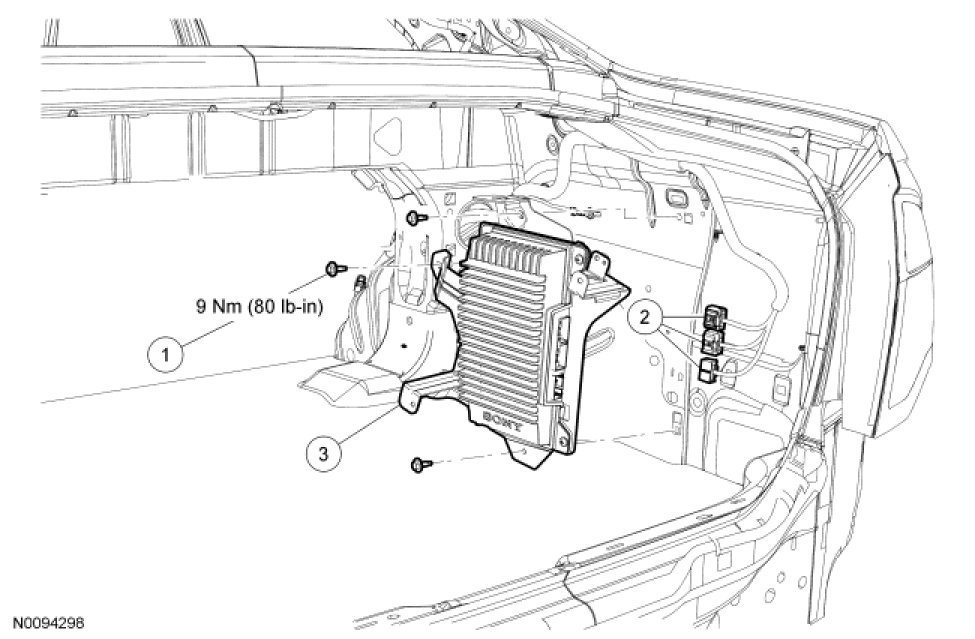 9 Nm (80 lb-in)

1

2

3

SONY

N0094298