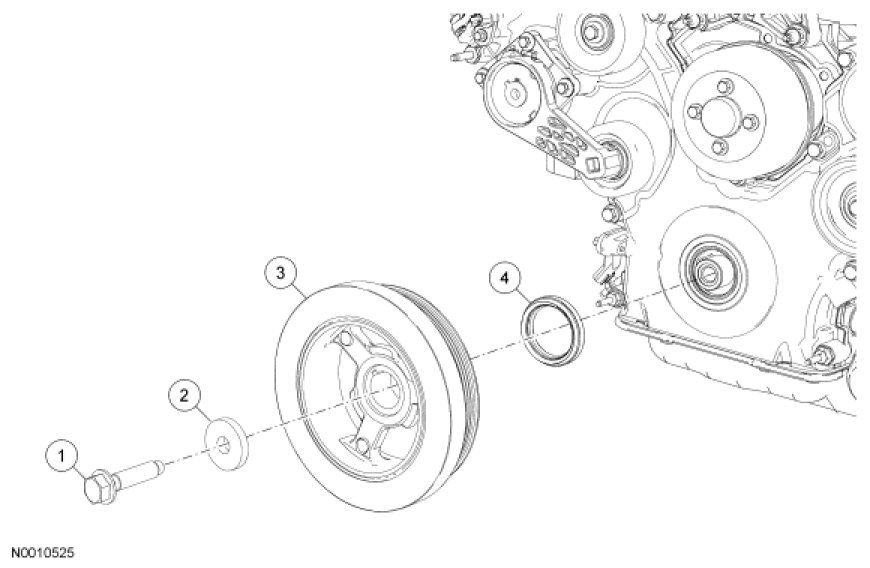 3

4

2

1

N0010525