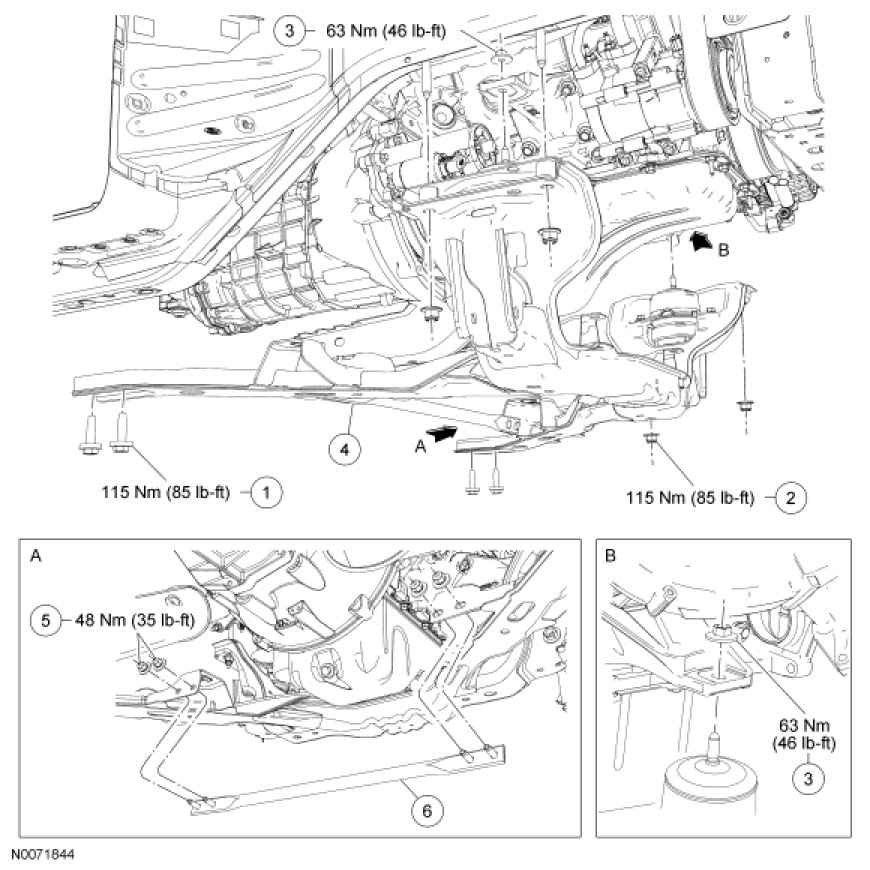 3 63 Nm (46 lb-ft)

B

4

A

115 Nm (85 lb-ft) 1

115 Nm (85 lb-ft) 2

A

5 48 Nm (35 lb-ft)

6

B

63 Nm (46 lb-ft)

3

N0071844