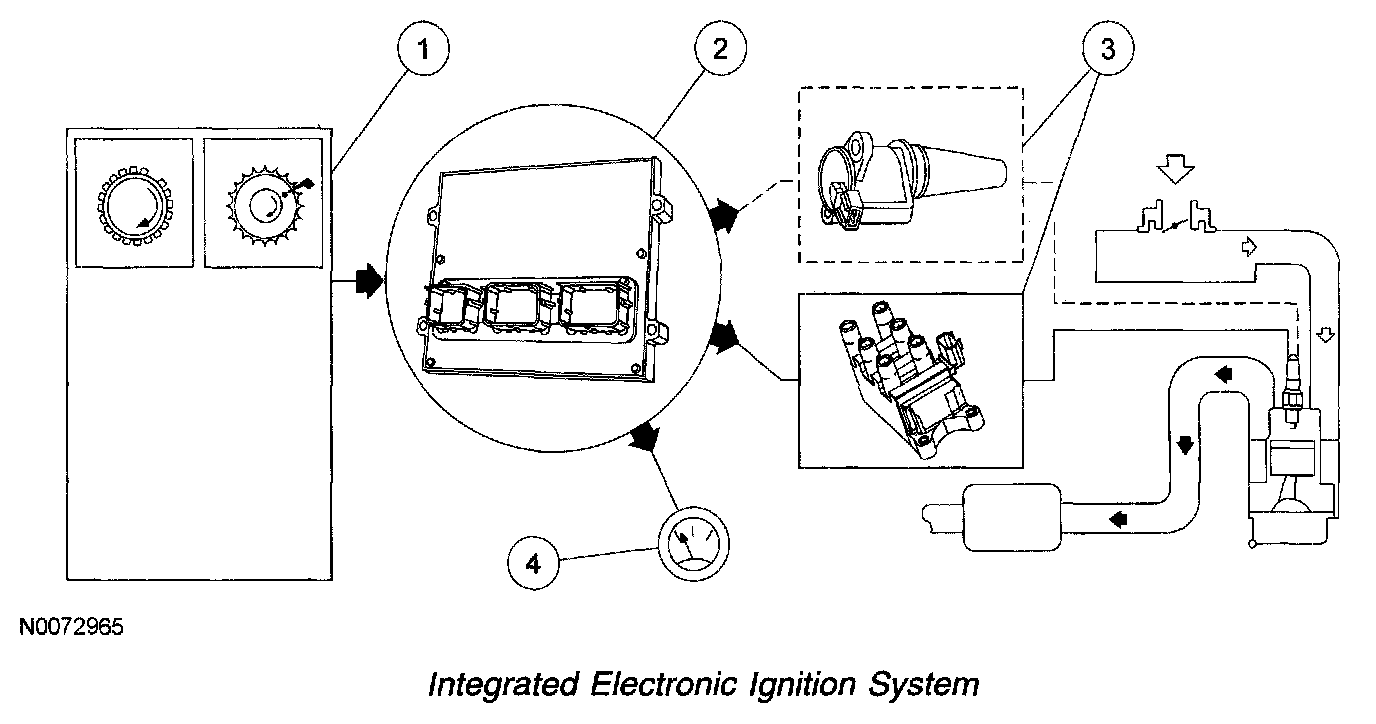 1

2

3

4

N0072965

Integrated Electronic Ignition System