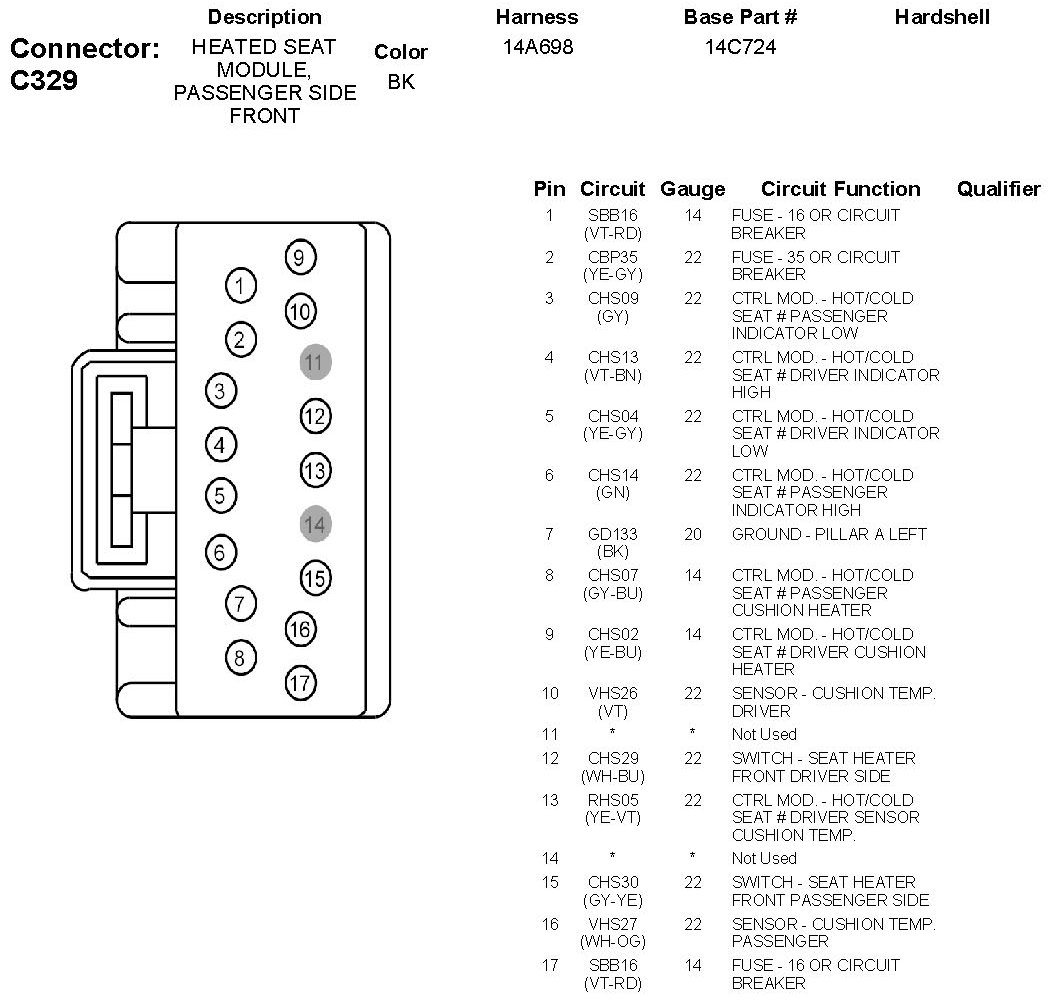 Connector: C329

| Description | Color | Harness | Base Part # | Hardshell |
|---|---|---|---|---|
| HEATED SEAT MODULE, PASSENGER SIDE FRONT | BK | 14A698 | 14C724 | |

9 1 10 2 11 3 12 4 13 5 14 6 15 7 16 8 17

| Pin | Circuit | Gauge | Circuit Function | Qualifier |
|---|---|---|---|---|
| 1 | SBB16 (VT-RD) | 14 | FUSE - 16 OR CIRCUIT BREAKER | |
| 2 | CBP35 (YE-GY) | 22 | FUSE - 35 OR CIRCUIT BREAKER | |
| 3 | CHS09 (GY) | 22 | CTRL MOD. - HOT/COLD SEAT # PASSENGER INDICATOR LOW | |
| 4 | CHS13 (VT-BN) | 22 | CTRL MOD. - HOT/COLD SEAT # DRIVER INDICATOR HIGH | |
| 5 | CHS04 (YE-GY) | 22 | CTRL MOD. - HOT/COLD SEAT # DRIVER INDICATOR LOW | |
| 6 | CHS14 (GN) | 22 | CTRL MOD. - HOT/COLD SEAT # PASSENGER INDICATOR HIGH | |
| 7 | GD133 (BK) | 20 | GROUND - PILLAR A LEFT | |
| 8 | CHS07 (GY-BU) | 14 | CTRL MOD. - HOT/COLD SEAT # PASSENGER CUSHION HEATER | |
| 9 | CHS02 (YE-BU) | 14 | CTRL MOD. - HOT/COLD SEAT # DRIVER CUSHION HEATER | |
| 10 | VHS26 (VT) | 22 | SENSOR - CUSHION TEMP. DRIVER | |
| 11 | * | * | Not Used | |
| 12 | CHS29 (WH-BU) | 22 | SWITCH - SEAT HEATER FRONT DRIVER SIDE | |
| 13 | RHS05 (YE-VT) | 22 | CTRL MOD. - HOT/COLD SEAT # DRIVER SENSOR CUSHION TEMP. | |
| 14 | * | * | Not Used | |
| 15 | CHS30 (GY-YE) | 22 | SWITCH - SEAT HEATER FRONT PASSENGER SIDE | |
| 16 | VHS27 (WH-OG) | 22 | SENSOR - CUSHION TEMP. PASSENGER | |
| 17 | SBB16 (VT-RD) | 14 | FUSE - 16 OR CIRCUIT BREAKER | |