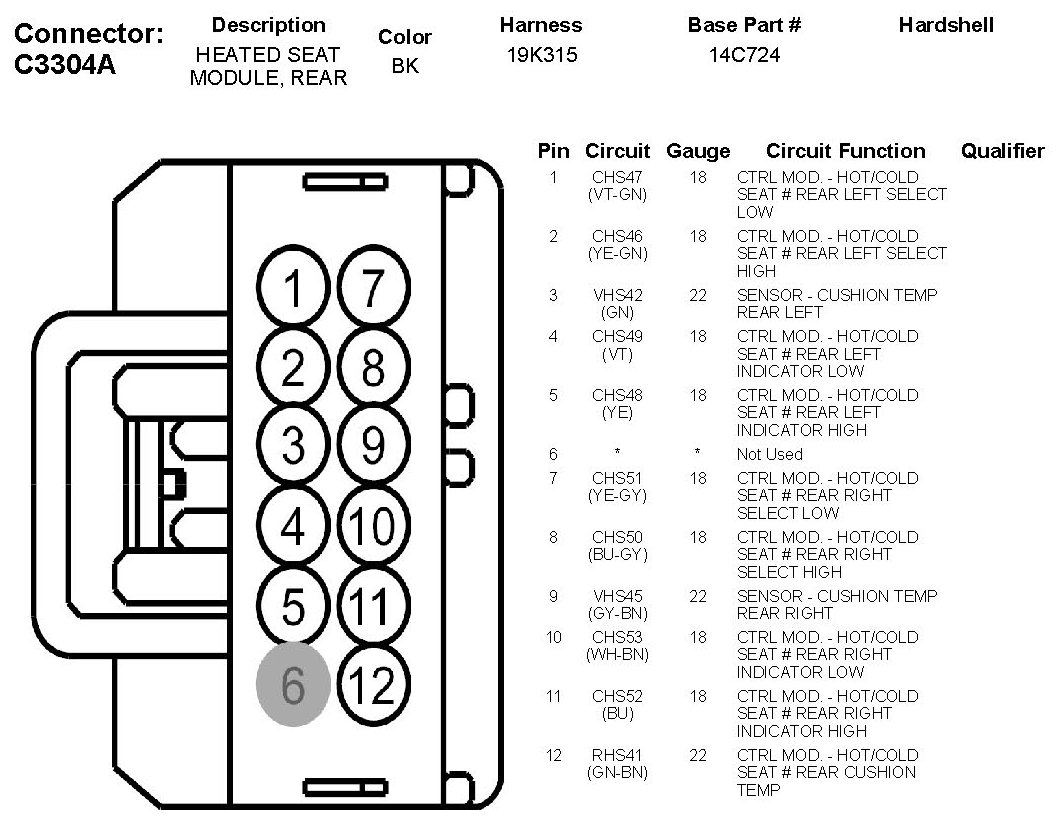 Connector: C3304A

| Description | Color | Harness | Base Part # | Hardshell |
|---|---|---|---|---|
| HEATED SEAT MODULE, REAR | BK | 19K315 | 14C724 | |

1 7
2 8
3 9
4 10
5 11
6 12

| Pin | Circuit | Gauge | Circuit Function | Qualifier |
|---|---|---|---|---|
| 1 | CHS47 (VT-GN) | 18 | CTRL MOD. - HOT/COLD SEAT # REAR LEFT SELECT LOW | |
| 2 | CHS46 (YE-GN) | 18 | CTRL MOD. - HOT/COLD SEAT # REAR LEFT SELECT HIGH | |
| 3 | VHS42 (GN) | 22 | SENSOR - CUSHION TEMP REAR LEFT | |
| 4 | CHS49 (VT) | 18 | CTRL MOD. - HOT/COLD SEAT # REAR LEFT INDICATOR LOW | |
| 5 | CHS48 (YE) | 18 | CTRL MOD. - HOT/COLD SEAT # REAR LEFT INDICATOR HIGH | |
| 6 | * | * | Not Used | |
| 7 | CHS51 (YE-GY) | 18 | CTRL MOD. - HOT/COLD SEAT # REAR RIGHT SELECT LOW | |
| 8 | CHS50 (BU-GY) | 18 | CTRL MOD. - HOT/COLD SEAT # REAR RIGHT SELECT HIGH | |
| 9 | VHS45 (GY-BN) | 22 | SENSOR - CUSHION TEMP REAR RIGHT | |
| 10 | CHS53 (WH-BN) | 18 | CTRL MOD. - HOT/COLD SEAT # REAR RIGHT INDICATOR LOW | |
| 11 | CHS52 (BU) | 18 | CTRL MOD. - HOT/COLD SEAT # REAR RIGHT INDICATOR HIGH | |
| 12 | RHS41 (GN-BN) | 22 | CTRL MOD. - HOT/COLD SEAT # REAR CUSHION TEMP | |