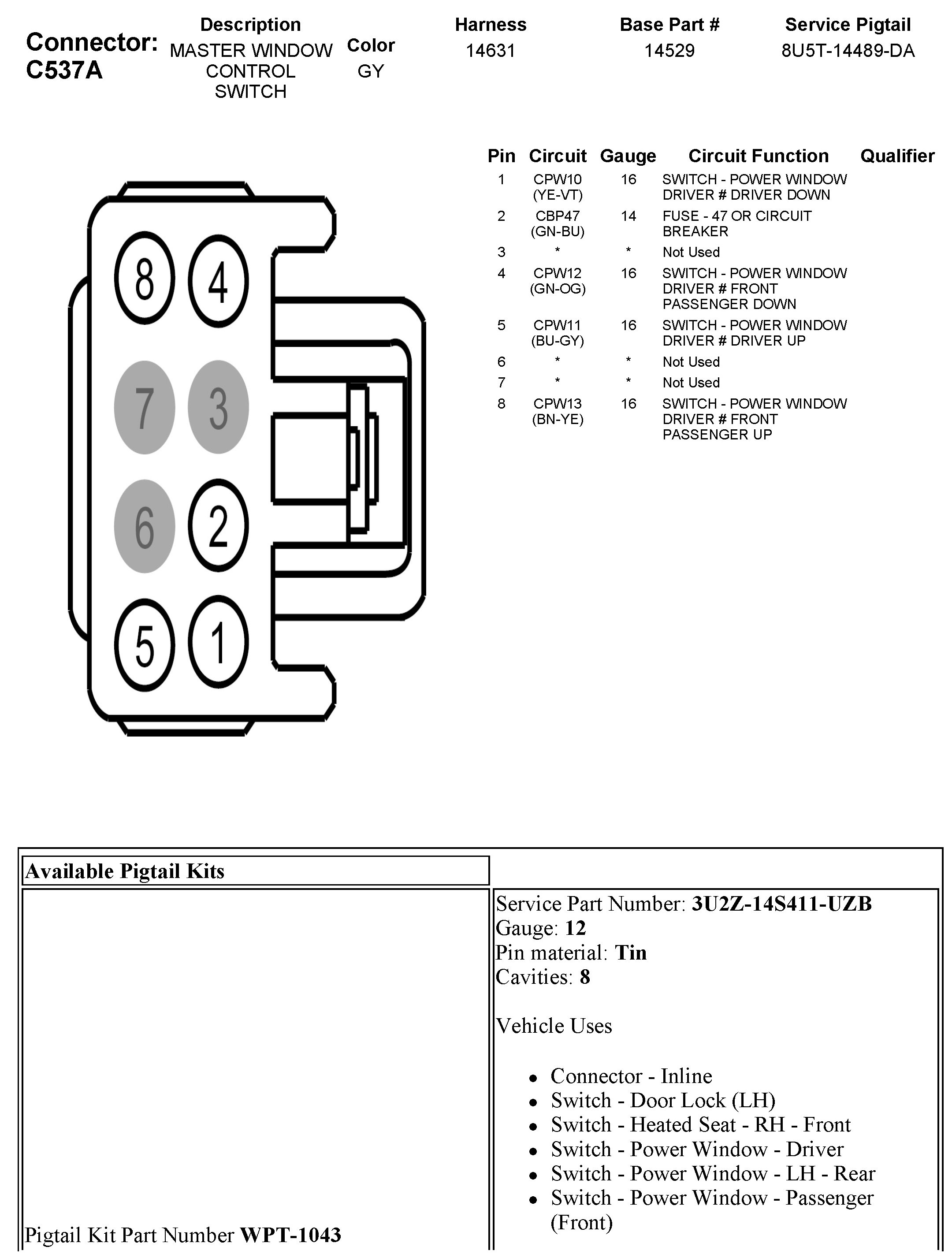 Connector: C537A

| Description | Color | Harness | Base Part # | Service Pigtail |
|---|---|---|---|---|
| MASTER WINDOW CONTROL SWITCH | GY | 14631 | 14529 | 8U5T-14489-DA |

8 4
7 3
6 2
5 1

| Pin | Circuit | Gauge | Circuit Function | Qualifier |
|---|---|---|---|---|
| 1 | CPW10 (YE-VT) | 16 | SWITCH - POWER WINDOW DRIVER # DRIVER DOWN | |
| 2 | CBP47 (GN-BU) | 14 | FUSE - 47 OR CIRCUIT BREAKER | |
| 3 | * | * | Not Used | |
| 4 | CPW12 (GN-OG) | 16 | SWITCH - POWER WINDOW DRIVER # FRONT PASSENGER DOWN | |
| 5 | CPW11 (BU-GY) | 16 | SWITCH - POWER WINDOW DRIVER # DRIVER UP | |
| 6 | * | * | Not Used | |
| 7 | * | * | Not Used | |
| 8 | CPW13 (BN-YE) | 16 | SWITCH - POWER WINDOW DRIVER # FRONT PASSENGER UP | |

Available Pigtail Kits

Pigtail Kit Part Number WPT-1043

Service Part Number: 3U2Z-14S411-UZB
Gauge: 12
Pin material: Tin
Cavities: 8

Vehicle Uses

• Connector - Inline
• Switch - Door Lock (LH)
• Switch - Heated Seat - RH - Front
• Switch - Power Window - Driver
• Switch - Power Window - LH - Rear
• Switch - Power Window - Passenger (Front)