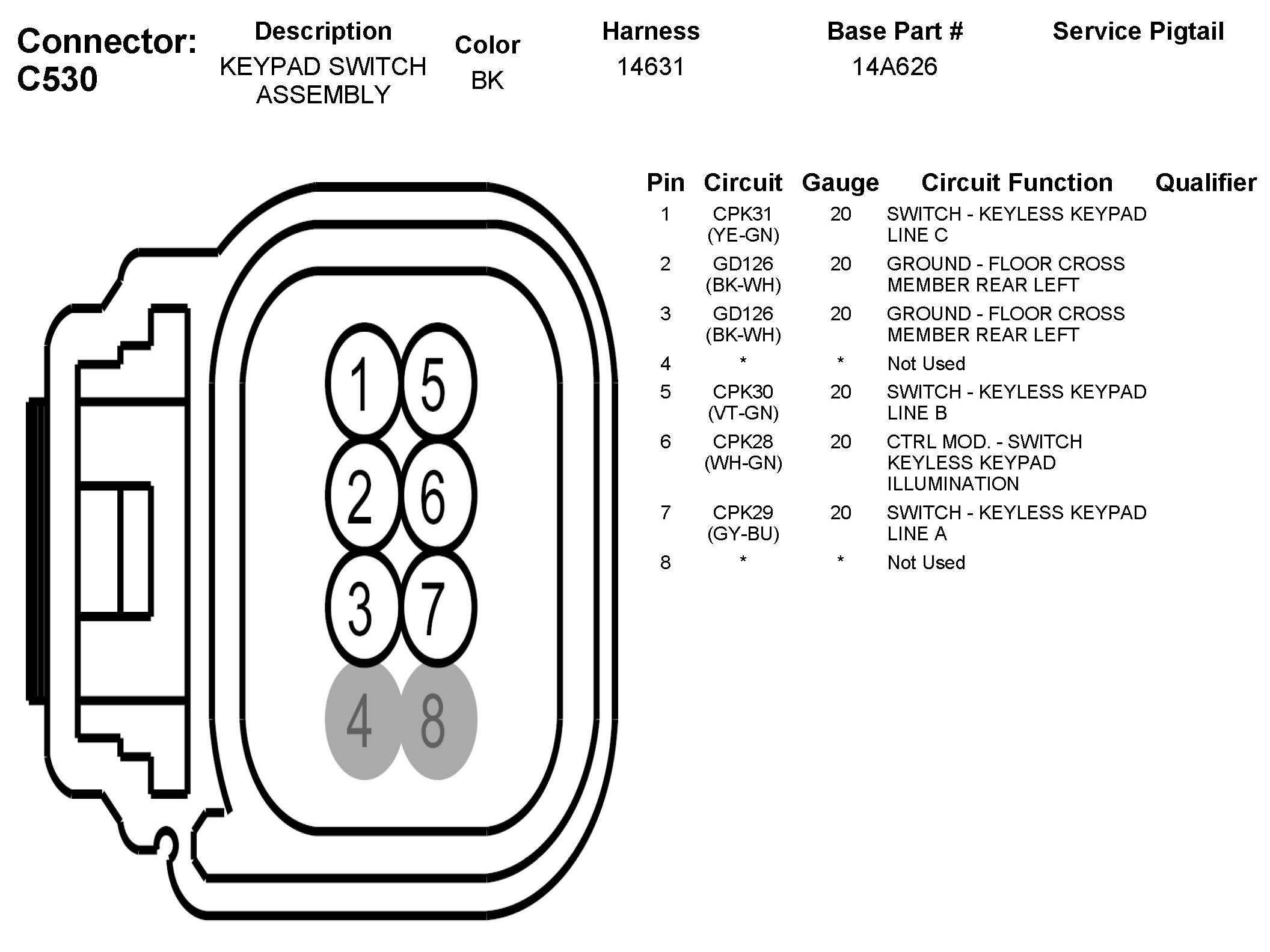 Connector: C530

| Description | Color | Harness | Base Part # | Service Pigtail |
|---|---|---|---|---|
| KEYPAD SWITCH ASSEMBLY | BK | 14631 | 14A626 | |

1 5
2 6
3 7
4 8

| Pin | Circuit | Gauge | Circuit Function | Qualifier |
|---|---|---|---|---|
| 1 | CPK31 (YE-GN) | 20 | SWITCH - KEYLESS KEYPAD LINE C | |
| 2 | GD126 (BK-WH) | 20 | GROUND - FLOOR CROSS MEMBER REAR LEFT | |
| 3 | GD126 (BK-WH) | 20 | GROUND - FLOOR CROSS MEMBER REAR LEFT | |
| 4 | * | * | Not Used | |
| 5 | CPK30 (VT-GN) | 20 | SWITCH - KEYLESS KEYPAD LINE B | |
| 6 | CPK28 (WH-GN) | 20 | CTRL MOD. - SWITCH KEYLESS KEYPAD ILLUMINATION | |
| 7 | CPK29 (GY-BU) | 20 | SWITCH - KEYLESS KEYPAD LINE A | |
| 8 | * | * | Not Used | |