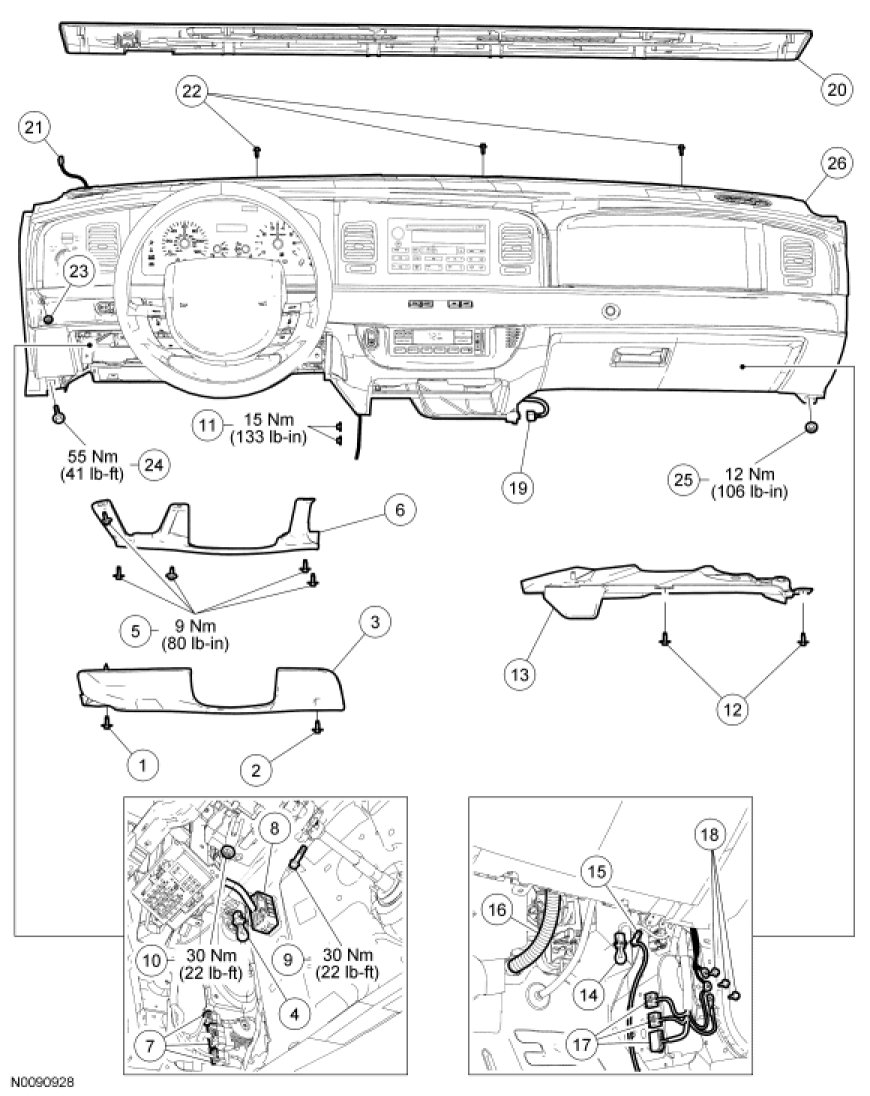 20
22
21
26
23
11 15 Nm (133 lb-in)
55 Nm (41 lb-ft) 24
19
25 12 Nm (106 lb-in)
6
5 9 Nm (80 lb-in)
3
13
12
1
2
8
10 30 Nm (22 lb-ft)
9 30 Nm (22 lb-ft)
4
7
18
15
16
14
17
N0090928