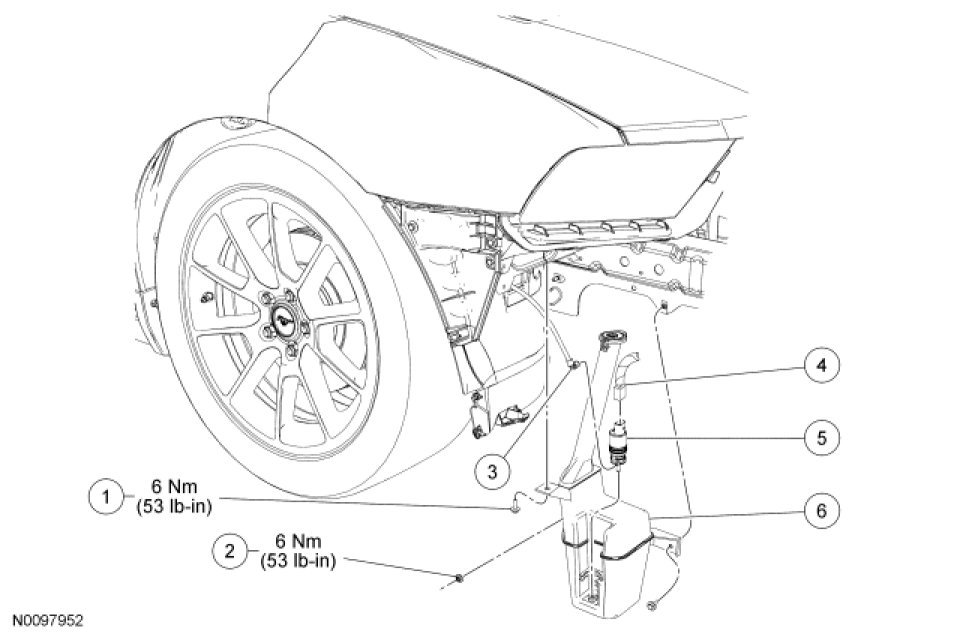 4

5

3

1 6 Nm (53 lb-in)

6

2 6 Nm (53 lb-in)

N0097952