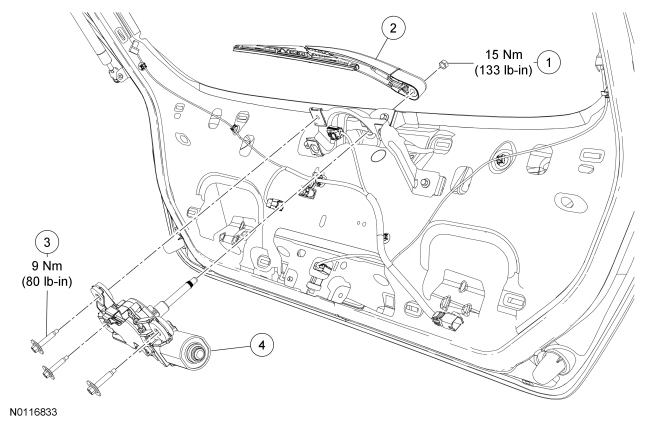 2

15 Nm
(133 lb-in)

1

3
9 Nm
(80 lb-in)

4

N0116833