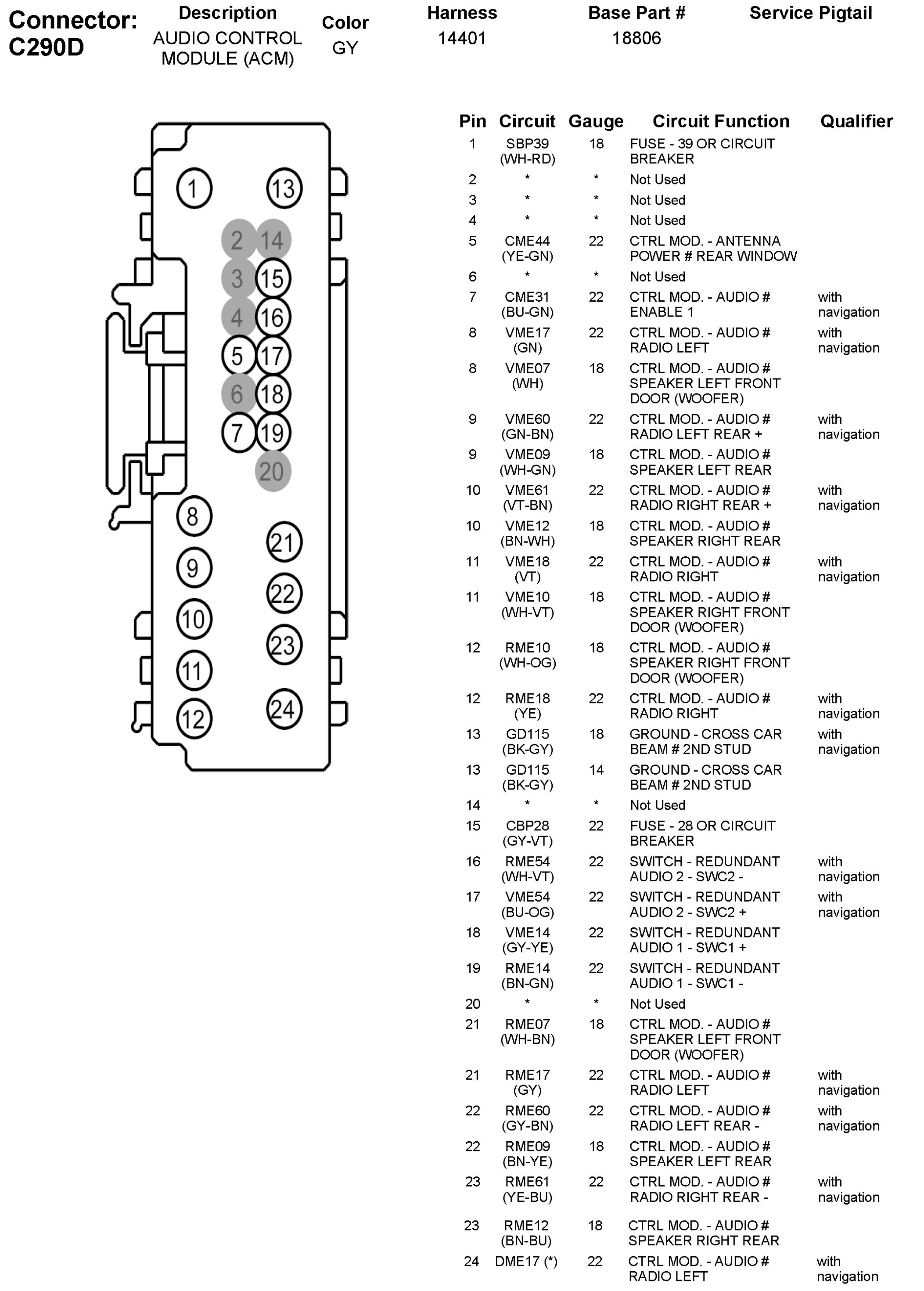 Connector: C290D

| Description | Color | Harness | Base Part # | Service Pigtail |
|---|---|---|---|---|
| AUDIO CONTROL MODULE (ACM) | GY | 14401 | 18806 | |

1 13 2 14 3 15 4 16 5 17 6 18 7 19 20 8 21 9 22 10 23 11 24 12

| Pin | Circuit | Gauge | Circuit Function | Qualifier |
|---|---|---|---|---|
| 1 | SBP39 (WH-RD) | 18 | FUSE - 39 OR CIRCUIT BREAKER | |
| 2 | * | * | Not Used | |
| 3 | * | * | Not Used | |
| 4 | * | * | Not Used | |
| 5 | CME44 (YE-GN) | 22 | CTRL MOD. - ANTENNA POWER # REAR WINDOW | |
| 6 | * | * | Not Used | |
| 7 | CME31 (BU-GN) | 22 | CTRL MOD. - AUDIO # ENABLE 1 | with navigation |
| 8 | VME17 (GN) | 22 | CTRL MOD. - AUDIO # RADIO LEFT | with navigation |
| 8 | VME07 (WH) | 18 | CTRL MOD. - AUDIO # SPEAKER LEFT FRONT DOOR (WOOFER) | |
| 9 | VME60 (GN-BN) | 22 | CTRL MOD. - AUDIO # RADIO LEFT REAR + | with navigation |
| 9 | VME09 (WH-GN) | 18 | CTRL MOD. - AUDIO # SPEAKER LEFT REAR | |
| 10 | VME61 (VT-BN) | 22 | CTRL MOD. - AUDIO # RADIO RIGHT REAR + | with navigation |
| 10 | VME12 (BN-WH) | 18 | CTRL MOD. - AUDIO # SPEAKER RIGHT REAR | |
| 11 | VME18 (VT) | 22 | CTRL MOD. - AUDIO # RADIO RIGHT | with navigation |
| 11 | VME10 (WH-VT) | 18 | CTRL MOD. - AUDIO # SPEAKER RIGHT FRONT DOOR (WOOFER) | |
| 12 | RME10 (WH-OG) | 18 | CTRL MOD. - AUDIO # SPEAKER RIGHT FRONT DOOR (WOOFER) | |
| 12 | RME18 (YE) | 22 | CTRL MOD. - AUDIO # RADIO RIGHT | with navigation |
| 13 | GD115 (BK-GY) | 18 | GROUND - CROSS CAR BEAM # 2ND STUD | with navigation |
| 13 | GD115 (BK-GY) | 14 | GROUND - CROSS CAR BEAM # 2ND STUD | |
| 14 | * | * | Not Used | |
| 15 | CBP28 (GY-VT) | 22 | FUSE - 28 OR CIRCUIT BREAKER | |
| 16 | RME54 (WH-VT) | 22 | SWITCH - REDUNDANT AUDIO 2 - SWC2 - | with navigation |
| 17 | VME54 (BU-OG) | 22 | SWITCH - REDUNDANT AUDIO 2 - SWC2 + | with navigation |
| 18 | VME14 (GY-YE) | 22 | SWITCH - REDUNDANT AUDIO 1 - SWC1 + | |
| 19 | RME14 (BN-GN) | 22 | SWITCH - REDUNDANT AUDIO 1 - SWC1 - | |
| 20 | * | * | Not Used | |
| 21 | RME07 (WH-BN) | 18 | CTRL MOD. - AUDIO # SPEAKER LEFT FRONT DOOR (WOOFER) | |
| 21 | RME17 (GY) | 22 | CTRL MOD. - AUDIO # RADIO LEFT | with navigation |
| 22 | RME60 (GY-BN) | 22 | CTRL MOD. - AUDIO # RADIO LEFT REAR - | with navigation |
| 22 | RME09 (BN-YE) | 18 | CTRL MOD. - AUDIO # SPEAKER LEFT REAR | |
| 23 | RME61 (YE-BU) | 22 | CTRL MOD. - AUDIO # RADIO RIGHT REAR - | with navigation |
| 23 | RME12 (BN-BU) | 18 | CTRL MOD. - AUDIO # SPEAKER RIGHT REAR | |
| 24 | DME17 (*) | 22 | CTRL MOD. - AUDIO # RADIO LEFT | with navigation |