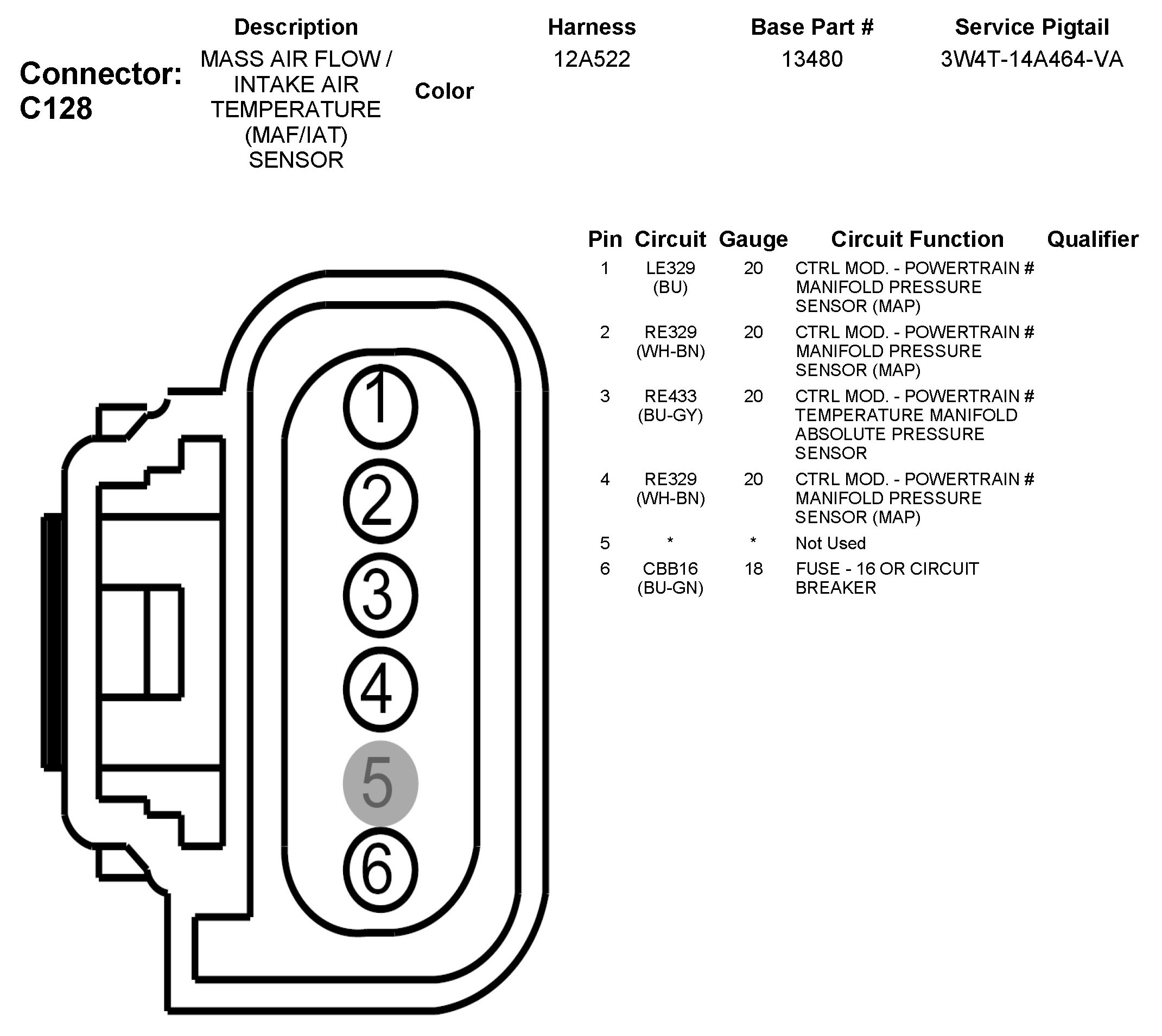 Connector: C128

| Description | Color | Harness | Base Part # | Service Pigtail |
|---|---|---|---|---|
| MASS AIR FLOW / INTAKE AIR TEMPERATURE (MAF/IAT) SENSOR | | 12A522 | 13480 | 3W4T-14A464-VA |

1
2
3
4
5
6

| Pin | Circuit | Gauge | Circuit Function | Qualifier |
|---|---|---|---|---|
| 1 | LE329 (BU) | 20 | CTRL MOD. - POWERTRAIN # MANIFOLD PRESSURE SENSOR (MAP) | |
| 2 | RE329 (WH-BN) | 20 | CTRL MOD. - POWERTRAIN # MANIFOLD PRESSURE SENSOR (MAP) | |
| 3 | RE433 (BU-GY) | 20 | CTRL MOD. - POWERTRAIN # TEMPERATURE MANIFOLD ABSOLUTE PRESSURE SENSOR | |
| 4 | RE329 (WH-BN) | 20 | CTRL MOD. - POWERTRAIN # MANIFOLD PRESSURE SENSOR (MAP) | |
| 5 | * | * | Not Used | |
| 6 | CBB16 (BU-GN) | 18 | FUSE - 16 OR CIRCUIT BREAKER | |