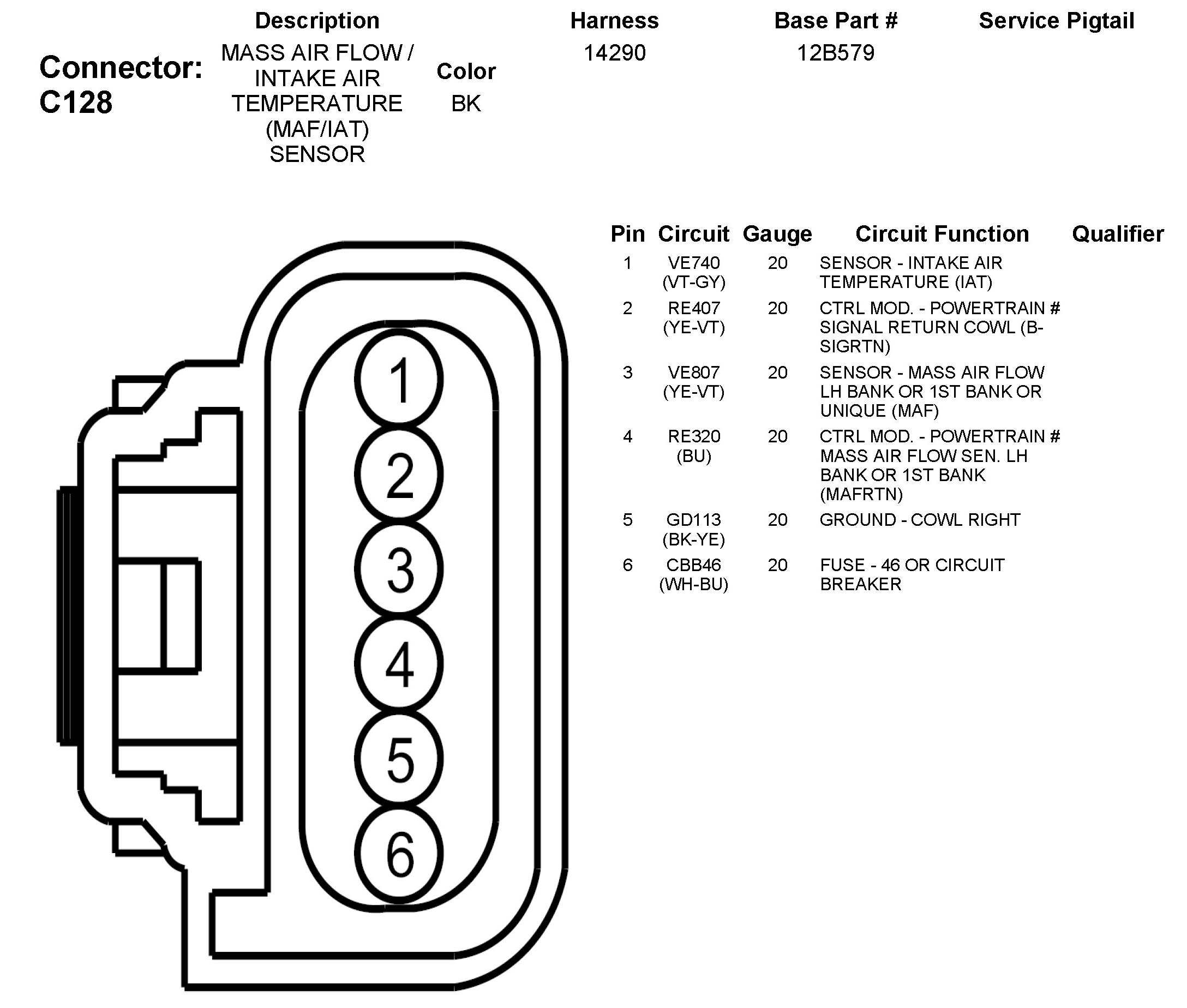 Connector: C128

| Description | Color | Harness | Base Part # | Service Pigtail |
|---|---|---|---|---|
| MASS AIR FLOW / INTAKE AIR TEMPERATURE (MAF/IAT) SENSOR | BK | 14290 | 12B579 | |

1
2
3
4
5
6

| Pin | Circuit | Gauge | Circuit Function | Qualifier |
|---|---|---|---|---|
| 1 | VE740 (VT-GY) | 20 | SENSOR - INTAKE AIR TEMPERATURE (IAT) | |
| 2 | RE407 (YE-VT) | 20 | CTRL MOD. - POWERTRAIN # SIGNAL RETURN COWL (B-SIGRTN) | |
| 3 | VE807 (YE-VT) | 20 | SENSOR - MASS AIR FLOW LH BANK OR 1ST BANK OR UNIQUE (MAF) | |
| 4 | RE320 (BU) | 20 | CTRL MOD. - POWERTRAIN # MASS AIR FLOW SEN. LH BANK OR 1ST BANK (MAFRTN) | |
| 5 | GD113 (BK-YE) | 20 | GROUND - COWL RIGHT | |
| 6 | CBB46 (WH-BU) | 20 | FUSE - 46 OR CIRCUIT BREAKER | |