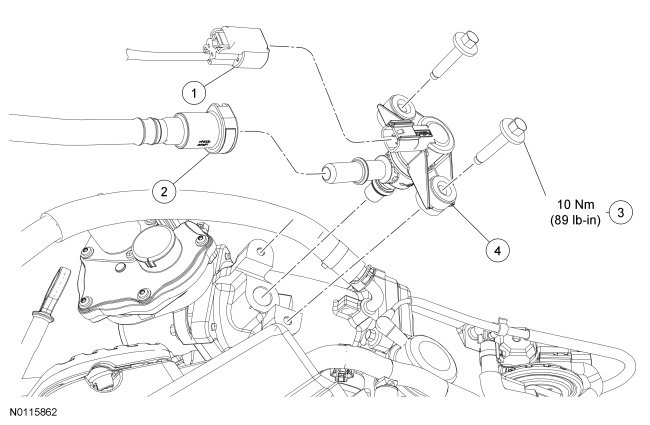 1

2

10 Nm
(89 lb-in)
3

4

N0115862