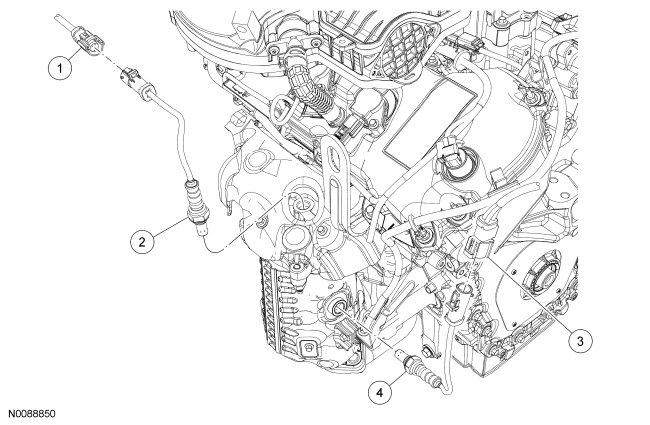 1

2

3

4

N0088850