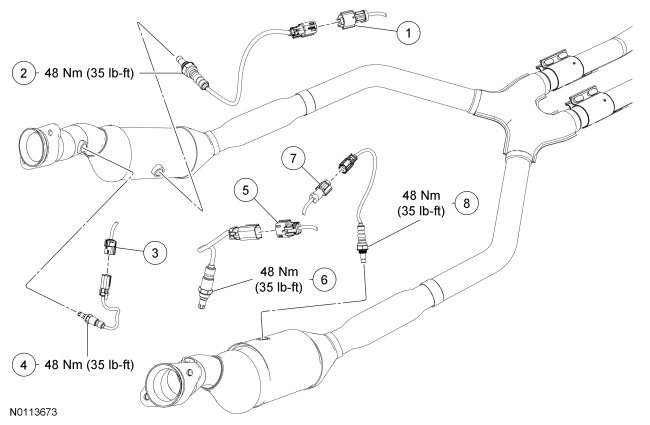 1

2 48 Nm (35 lb-ft)

7

5

48 Nm (35 lb-ft) 8

3

48 Nm (35 lb-ft) 6

4 48 Nm (35 lb-ft)

N0113673