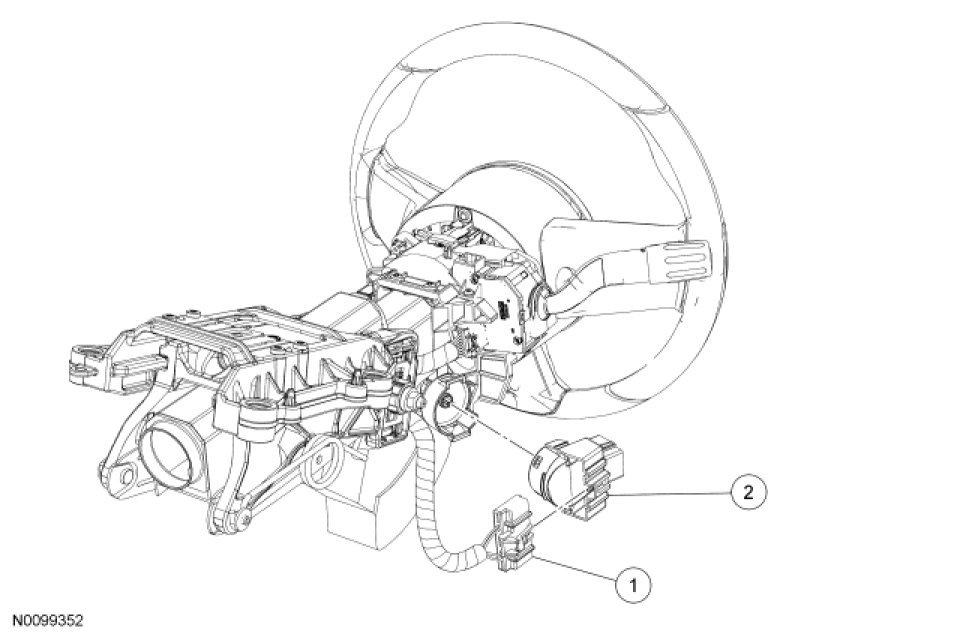 2

1

N0099352